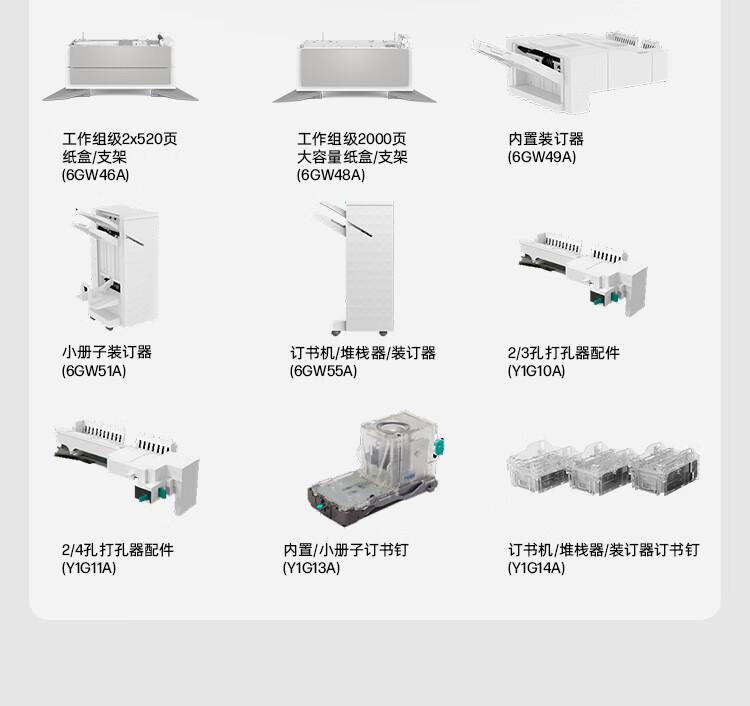 工作组级2x520页
纸盒/支架
(6GW46A)

工作组级2000页
大容量纸盒/支架
(6GW48A)

内置装订器
(6GW49A)

小册子装订器
(6GW51A)

订书机/堆栈器/装订器
(6GW55A)

2/3孔打孔器配件
(Y1G10A)

2/4孔打孔器配件
(Y1G11A)

内置/小册子订书钉
(Y1G13A)

订书机/堆栈器/装订器订书钉
(Y1G14A)