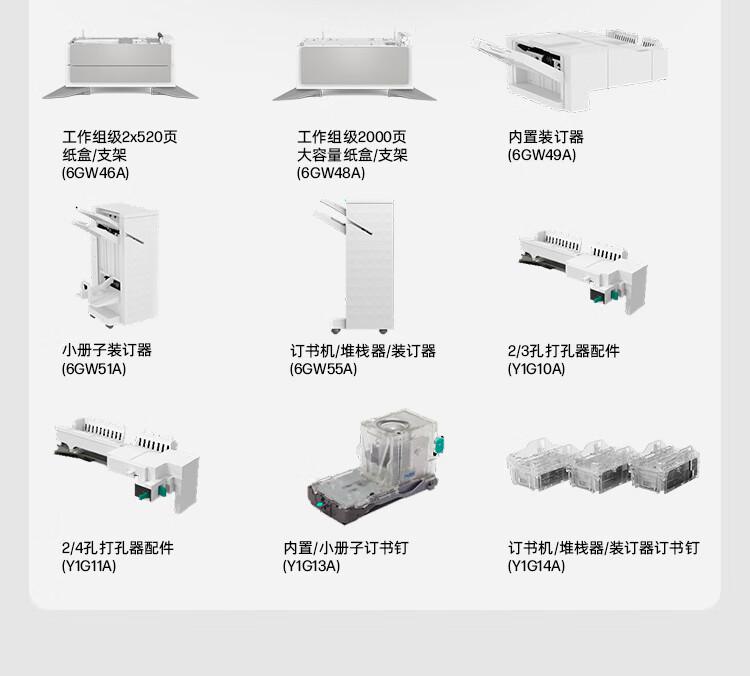 工作组级2x520页
纸盒/支架
(6GW46A)

工作组级2000页
大容量纸盒/支架
(6GW48A)

内置装订器
(6GW49A)

小册子装订器
(6GW51A)

订书机/堆栈器/装订器
(6GW55A)

2/3孔打孔器配件
(Y1G10A)

2/4孔打孔器配件
(Y1G11A)

内置/小册子订书钉
(Y1G13A)

订书机/堆栈器/装订器订书钉
(Y1G14A)