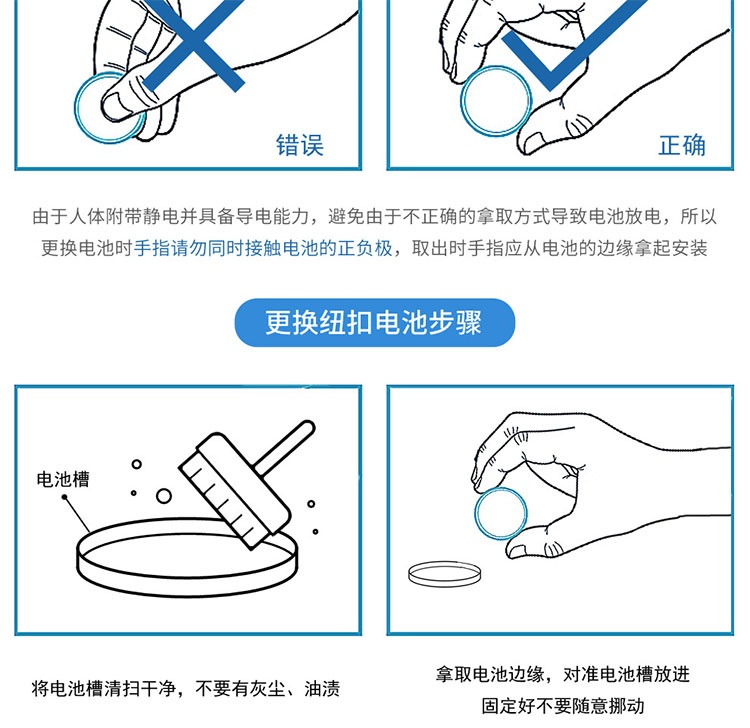 错误

正确

由于人体附带静电并具备导电能力，避免由于不正确的拿取方式导致电池放电，所以更换电池时手指请勿同时接触电池的正负极，取出时手指应从电池的边缘拿起安装

更换纽扣电池步骤

电池槽

将电池槽清扫干净，不要有灰尘、油渍

拿取电池边缘，对准电池槽放进固定好不要随意挪动