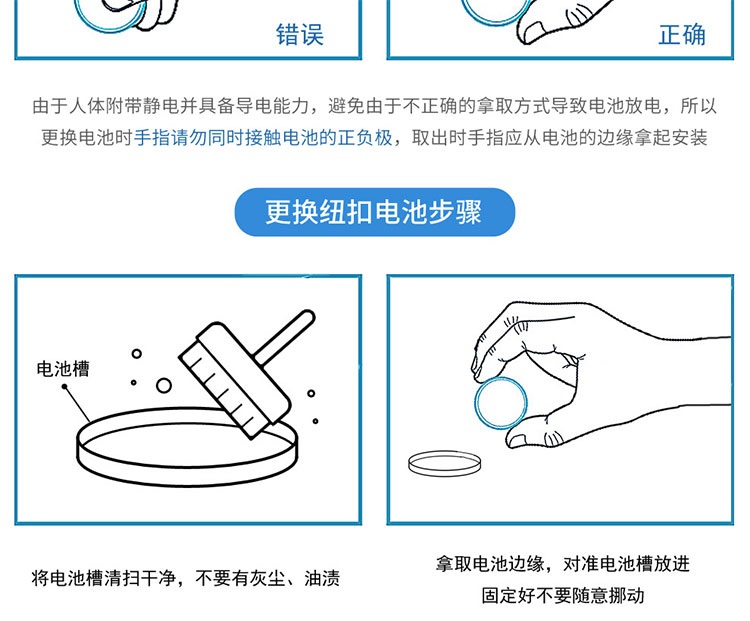 错误

正确

由于人体附带静电并具备导电能力，避免由于不正确的拿取方式导致电池放电，所以更换电池时手指请勿同时接触电池的正负极，取出时手指应从电池的边缘拿起安装

更换纽扣电池步骤

电池槽

将电池槽清扫干净，不要有灰尘、油渍

拿取电池边缘，对准电池槽放进固定好不要随意挪动