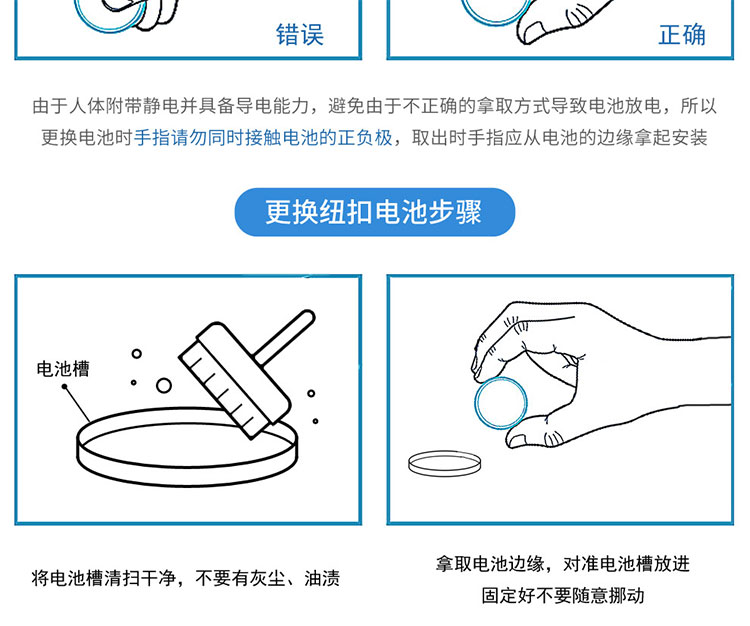 错误

正确

由于人体附带静电并具备导电能力，避免由于不正确的拿取方式导致电池放电，所以更换电池时手指请勿同时接触电池的正负极，取出时手指应从电池的边缘拿起安装

更换纽扣电池步骤

电池槽

将电池槽清扫干净，不要有灰尘、油渍

拿取电池边缘，对准电池槽放进固定好不要随意挪动