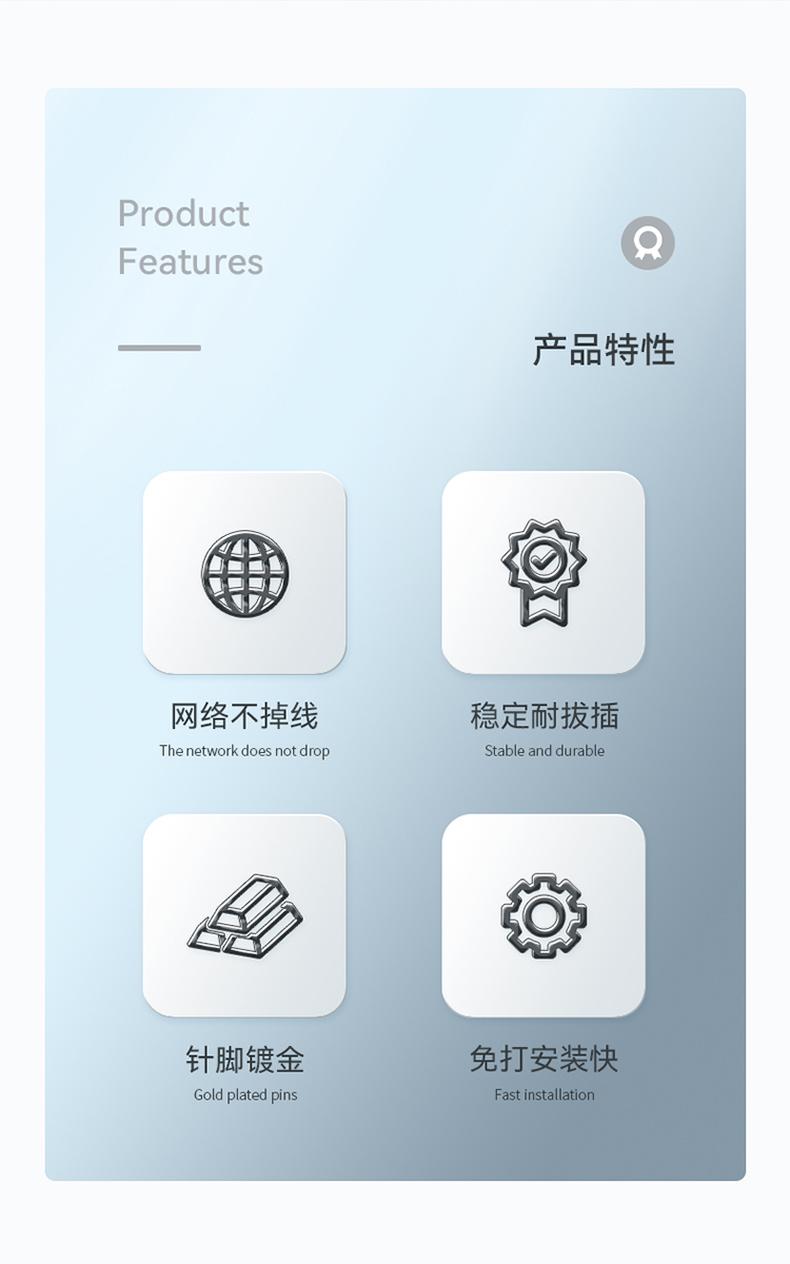 Product
Features

产品特性

网络不掉线
The network does not drop

稳定耐拔插
Stable and durable

针脚镀金
Gold plated pins

免打安装快
Fast installation