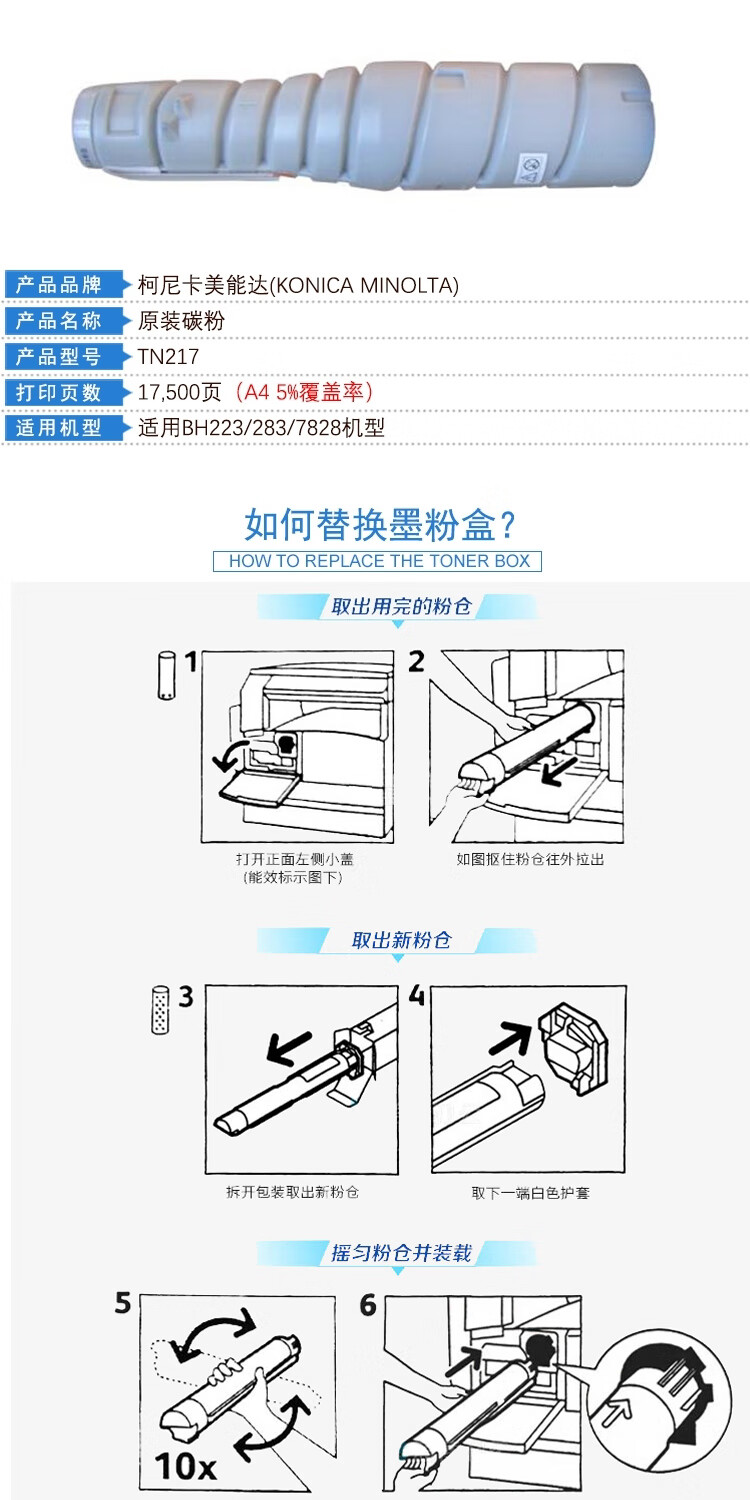 | 产品品牌 | 柯尼卡美能达(KONICA MINOLTA) |
|---|---|
| 产品名称 | 原装碳粉 |
| 产品型号 | TN217 |
| 打印页数 | 17,500页（A4 5%覆盖率） |
| 适用机型 | 适用BH223/283/7828机型 |

如何替换墨粉盒?
HOW TO REPLACE THE TONER BOX

取出用完的粉仓

1

2

打开正面左侧小盖
(能效标示图下)

如图抠住粉仓往外拉出

取出新粉仓

3

4

拆开包装取出新粉仓

取下一端白色护套

摇匀粉仓并装载

5

10x

6