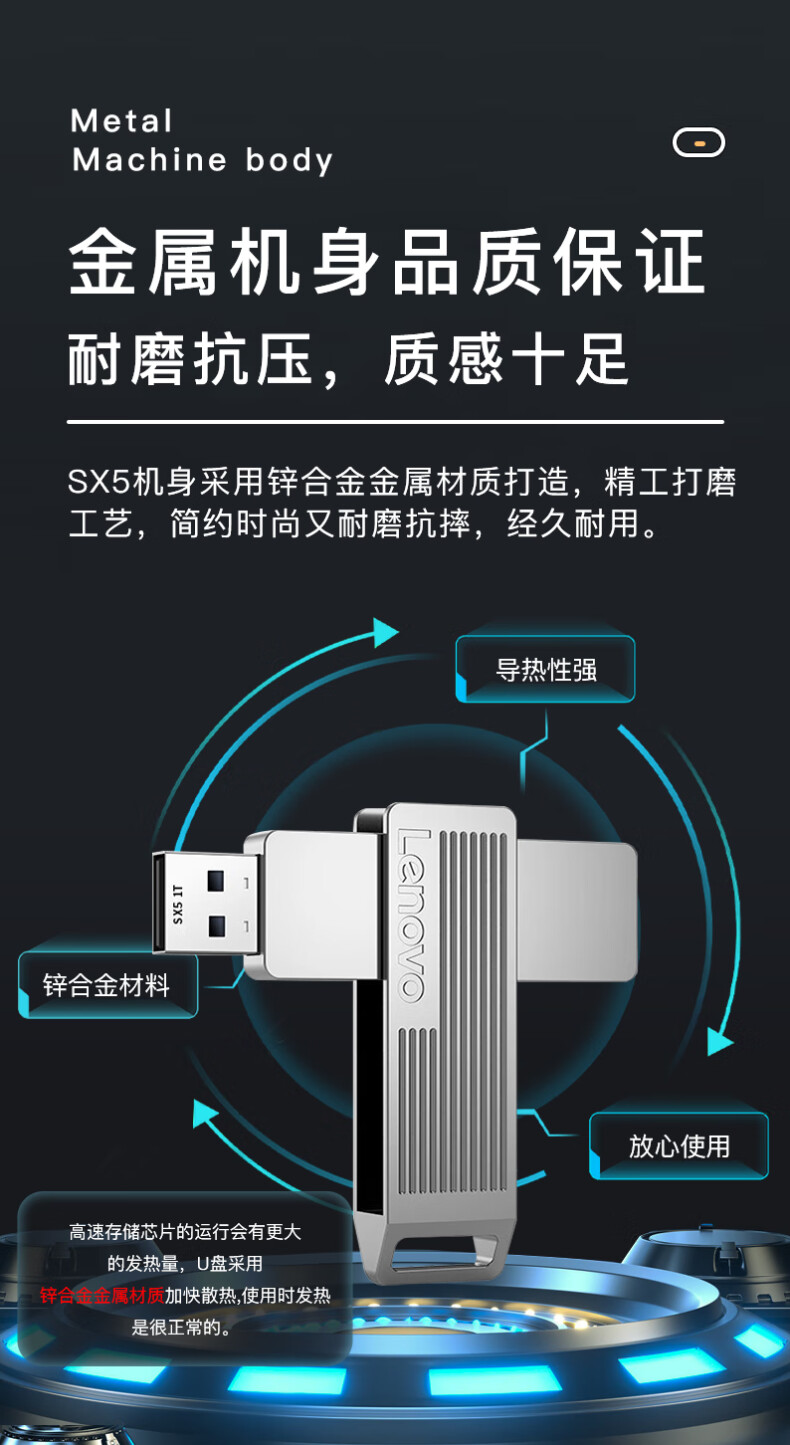 Metal
Machine body

金属机身品质保证
耐磨抗压，质感十足

SX5机身采用锌合金金属材质打造，精工打磨工艺，简约时尚又耐磨抗摔，经久耐用。

导热性强

SX5 1T

Lenovo

锌合金材料

放心使用

高速存储芯片的运行会有更大的发热量，U盘采用锌合金金属材质加快散热,使用时发热是很正常的。