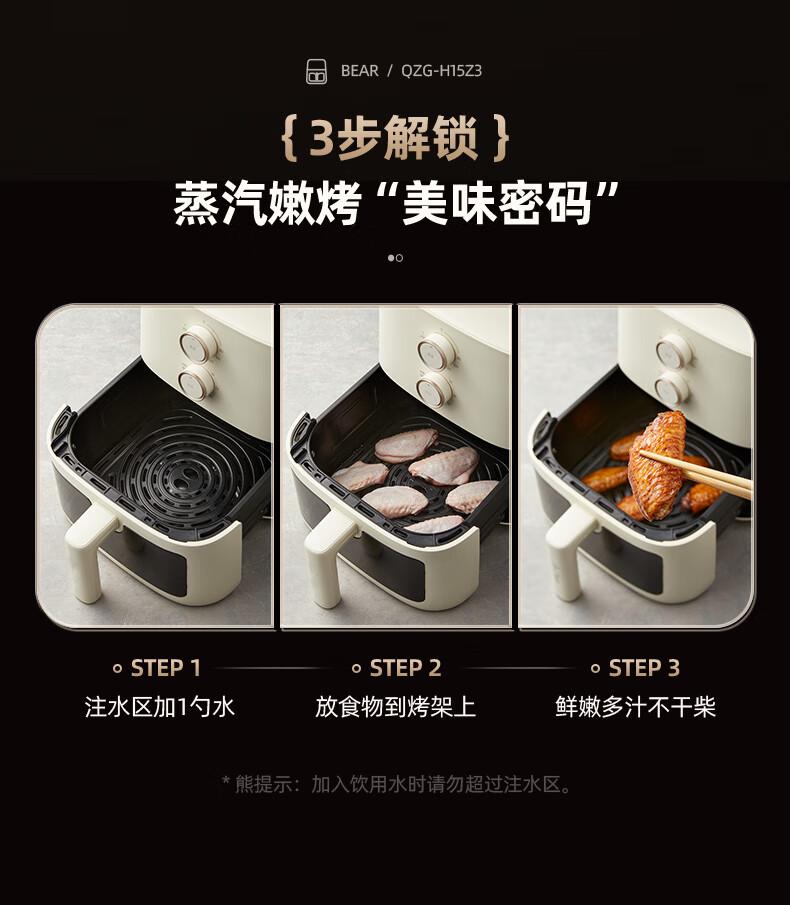 BEAR / QZG-H15Z3

{ 3步解锁 }

蒸汽嫩烤“美味密码”

STEP 1
注水区加1勺水

STEP 2
放食物到烤架上

STEP 3
鲜嫩多汁不干柴

* 熊提示：加入饮用水时请勿超过注水区。