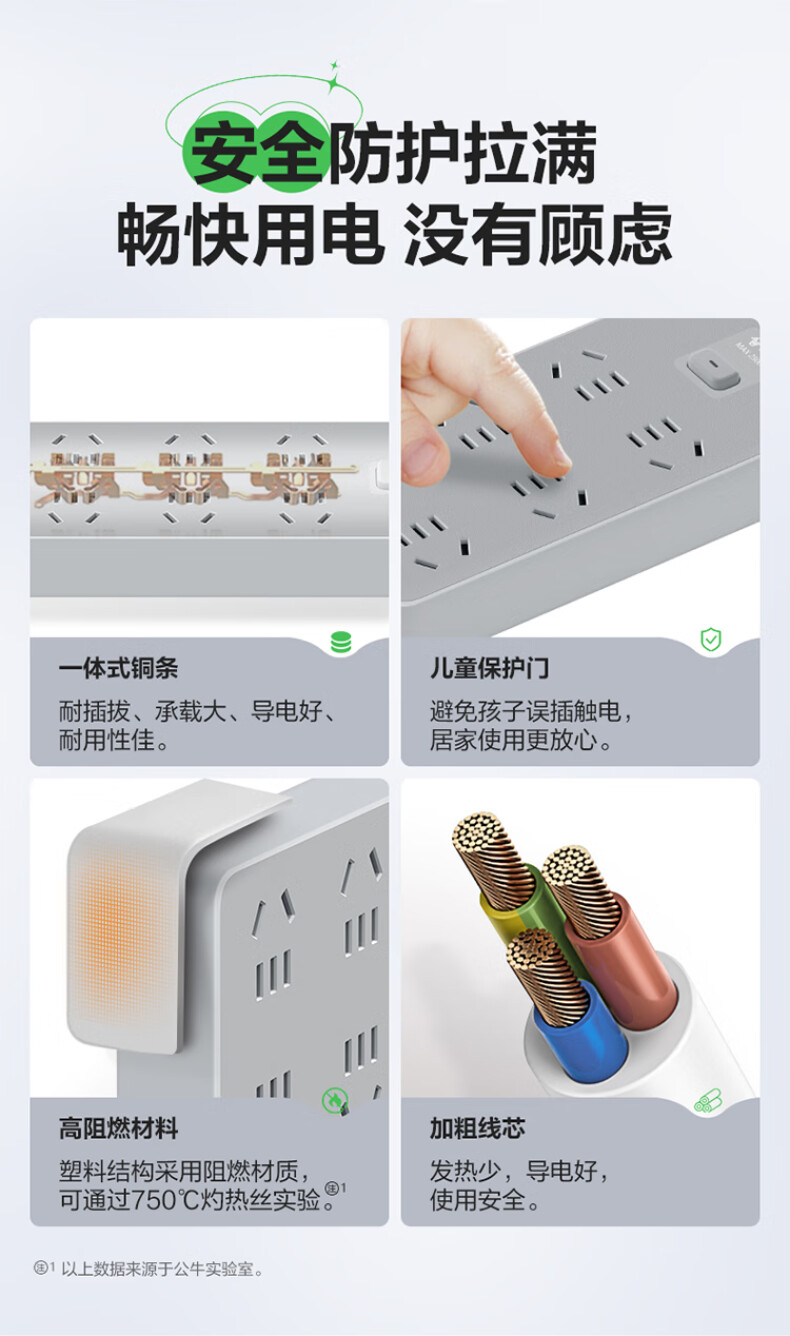 安全防护拉满
畅快用电 没有顾虑

一体式铜条
耐插拔、承载大、导电好、耐用性佳。

儿童保护门
避免孩子误插触电，居家使用更放心。

高阻燃材料
塑料结构采用阻燃材质，可通过750℃灼热丝实验。注1

加粗线芯
发热少，导电好，使用安全。

注1 以上数据来源于公牛实验室。