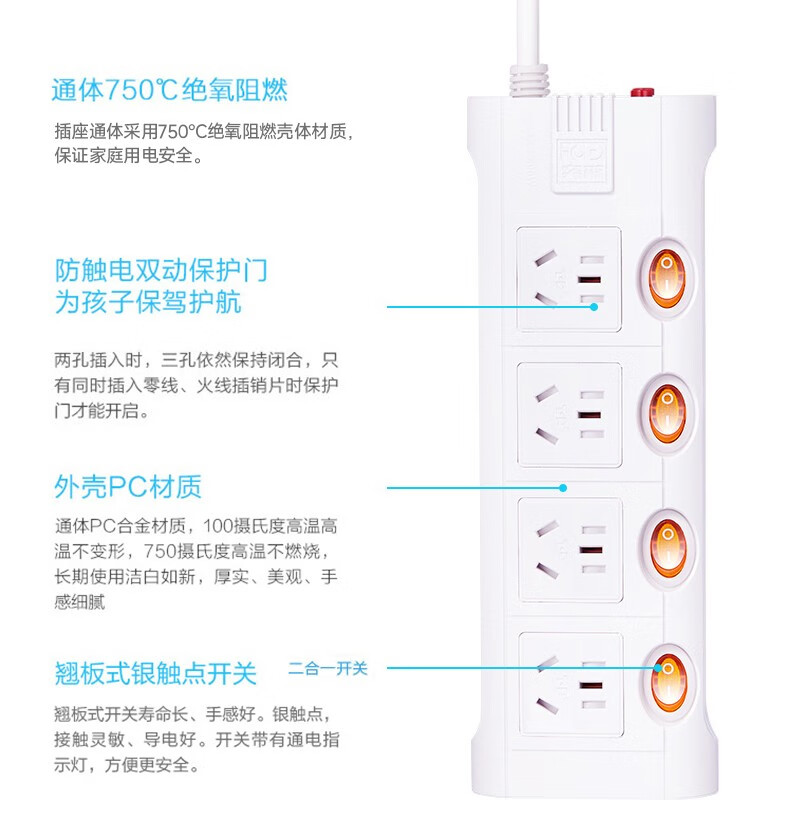 通体750℃绝氧阻燃

插座通体采用750°C绝氧阻燃壳体材质，保证家庭用电安全。

防触电双动保护门
为孩子保驾护航

两孔插入时，三孔依然保持闭合，只有同时插入零线、火线插销片时保护门才能开启。

外壳PC材质

通体PC合金材质，100摄氏度高温高温不变形，750摄氏度高温不燃烧，长期使用洁白如新，厚实、美观、手感细腻

翘板式银触点开关

二合一开关

翘板式开关寿命长、手感好。银触点，接触灵敏、导电好。开关带有通电指示灯，方便更安全。