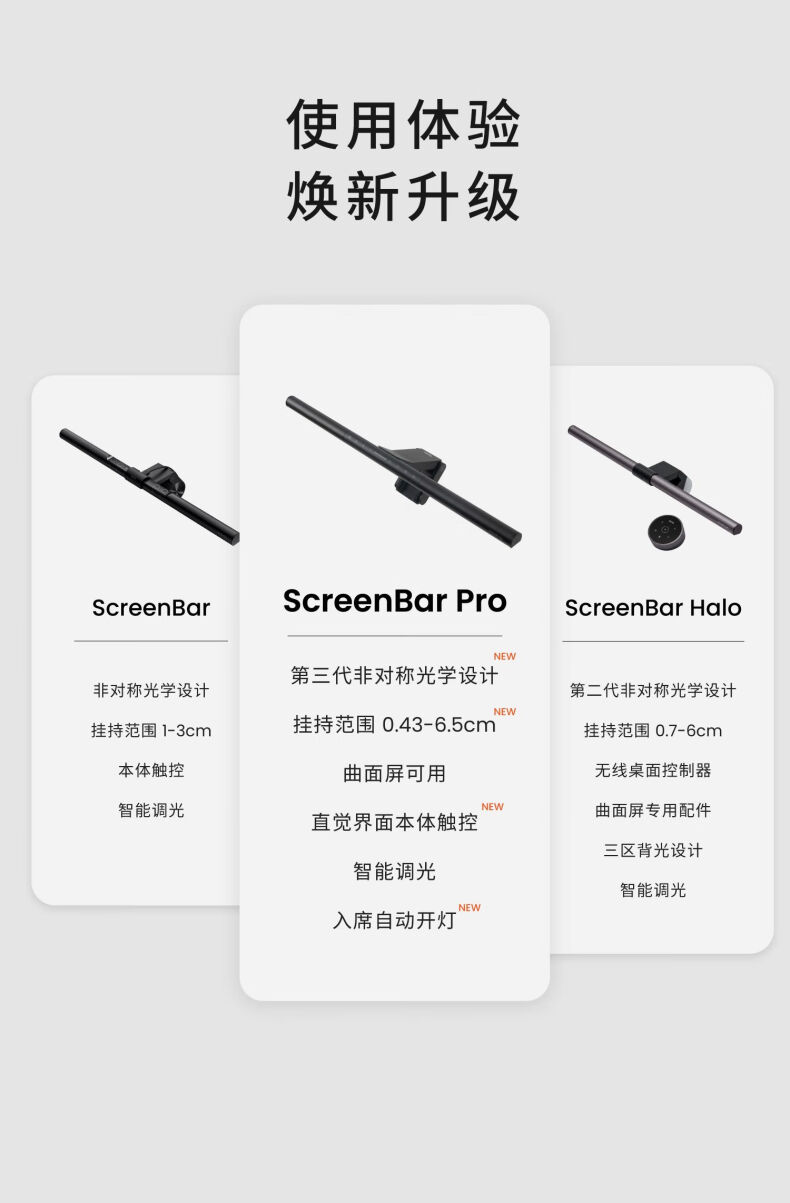 使用体验
焕新升级

ScreenBar

非对称光学设计
挂持范围 1-3cm
本体触控
智能调光

ScreenBar Pro

第三代非对称光学设计 NEW
挂持范围 0.43-6.5cm NEW
曲面屏可用
直觉界面本体触控 NEW
智能调光
入席自动开灯 NEW

ScreenBar Halo

第二代非对称光学设计
挂持范围 0.7-6cm
无线桌面控制器
曲面屏专用配件
三区背光设计
智能调光