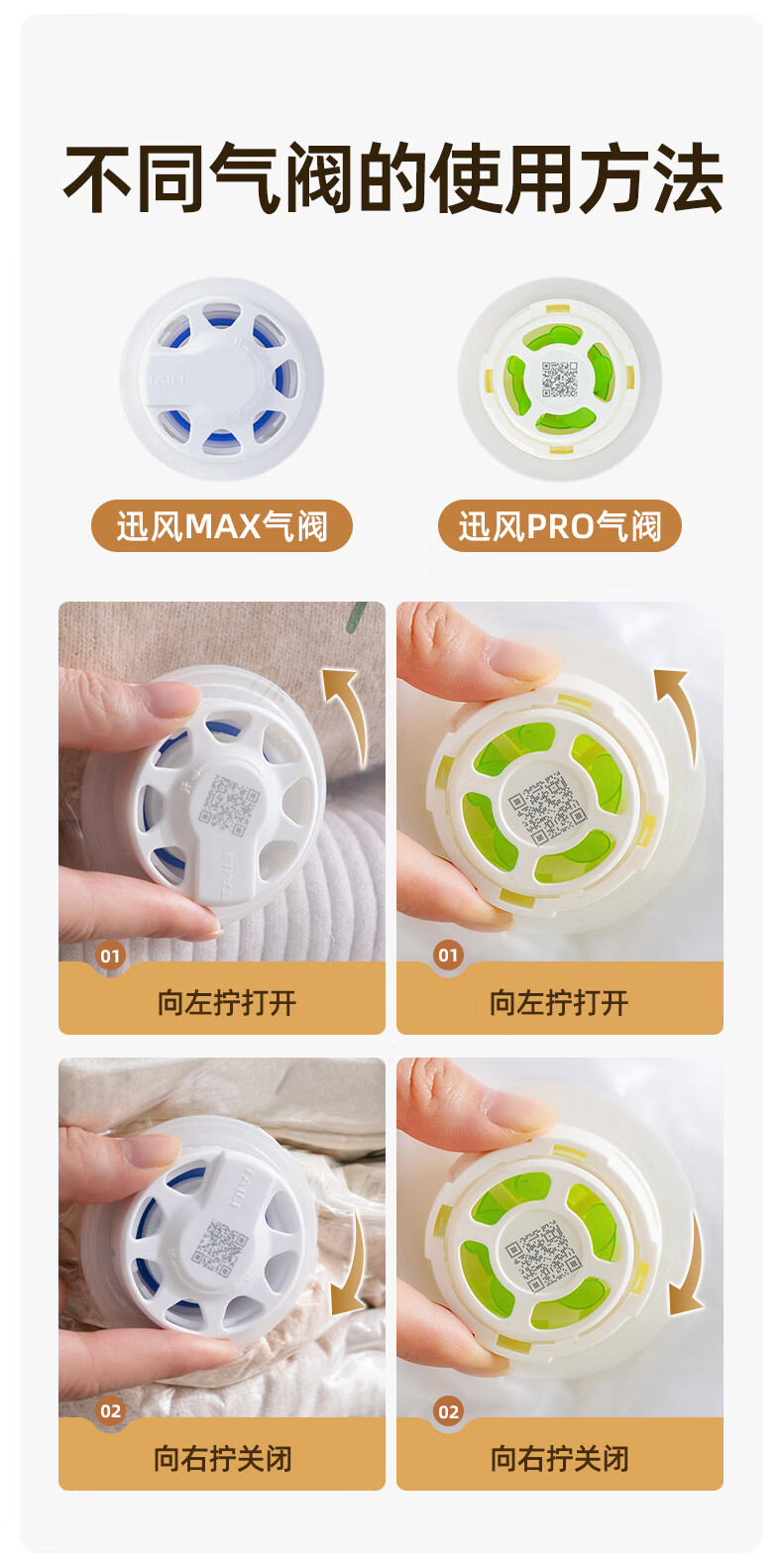 不同气阀的使用方法

迅风MAX气阀

迅风PRO气阀

01
向左拧打开

01
向左拧打开

02
向右拧关闭

02
向右拧关闭