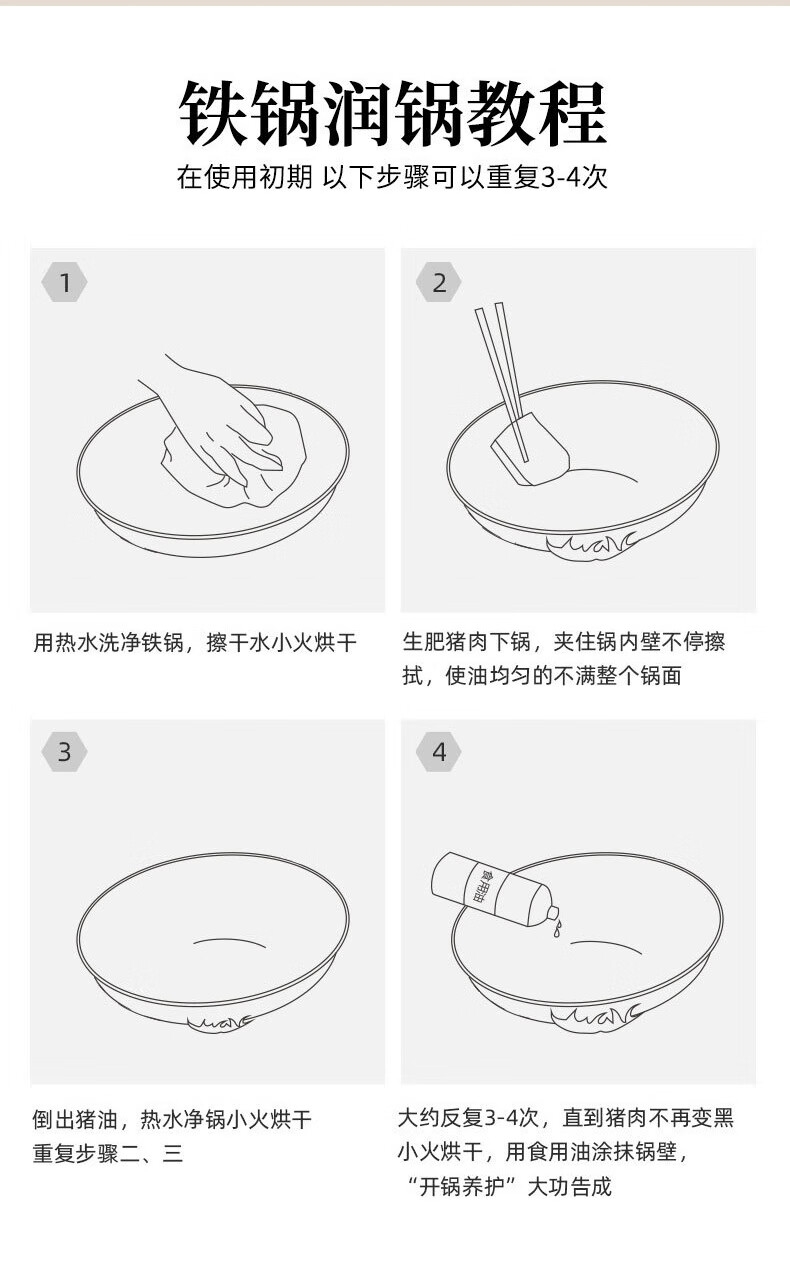 铁锅润锅教程

在使用初期 以下步骤可以重复3-4次

1

用热水洗净铁锅，擦干水小火烘干

2

生肥猪肉下锅，夹住锅内壁不停擦拭，使油均匀的不满整个锅面

3

倒出猪油，热水净锅小火烘干
重复步骤二、三

4

食用油

大约反复3-4次，直到猪肉不再变黑
小火烘干，用食用油涂抹锅壁，
“开锅养护”大功告成