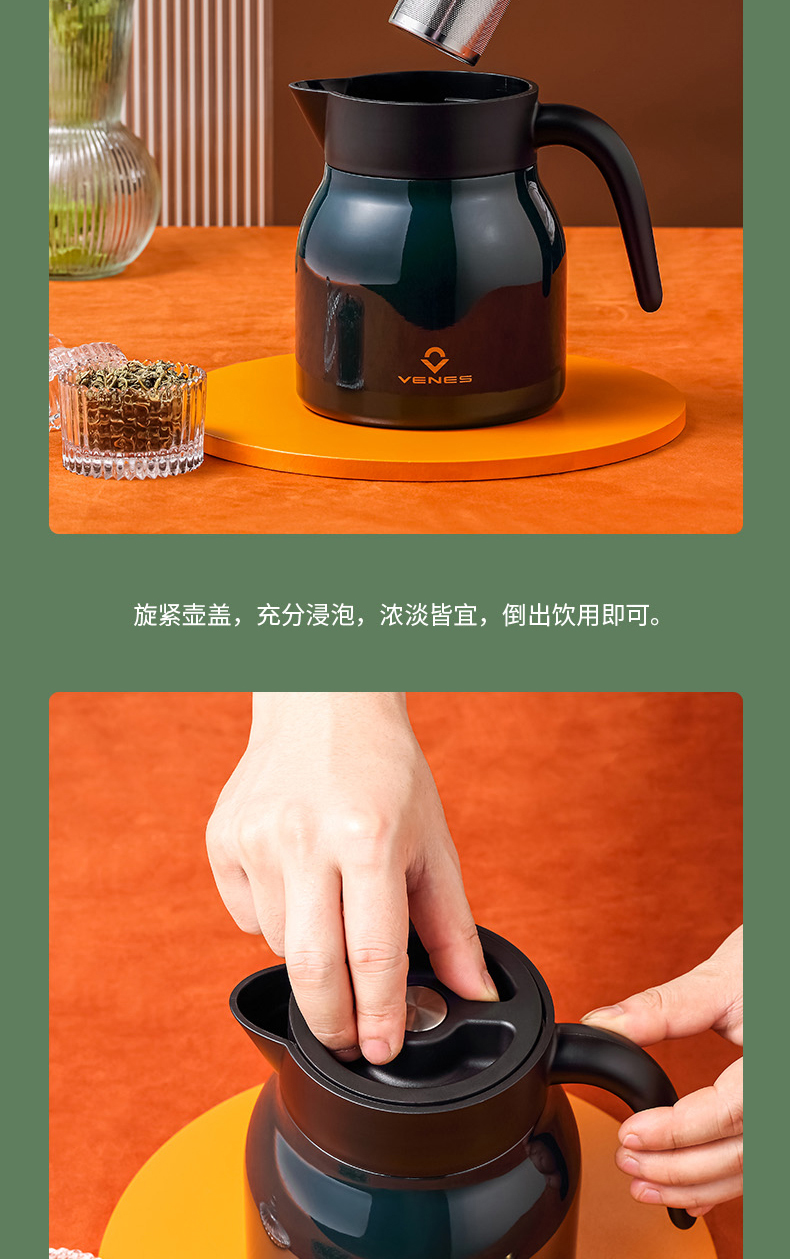 VENES

旋紧壶盖，充分浸泡，浓淡皆宜，倒出饮用即可。