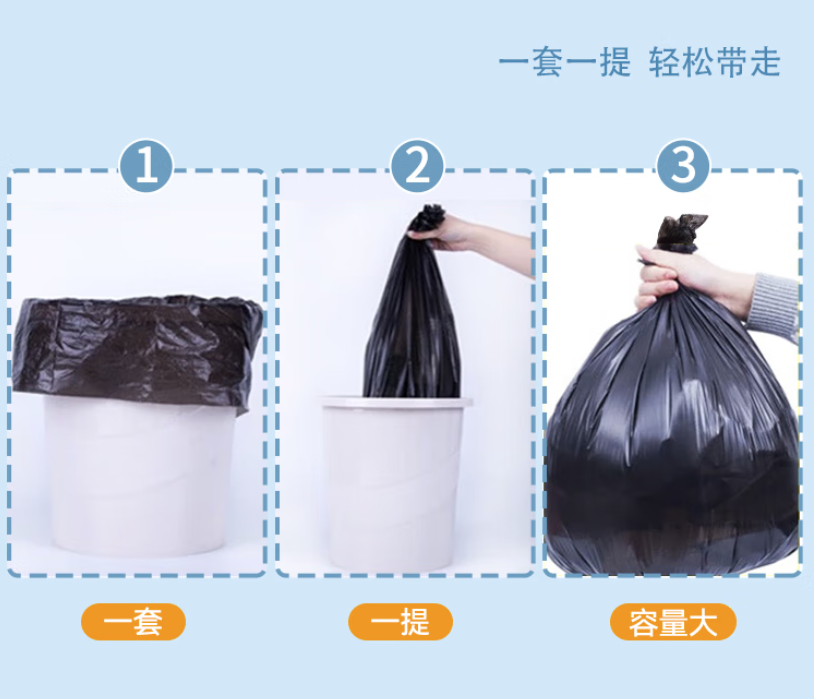 一套一提 轻松带走

1

2

3

一套

一提

容量大