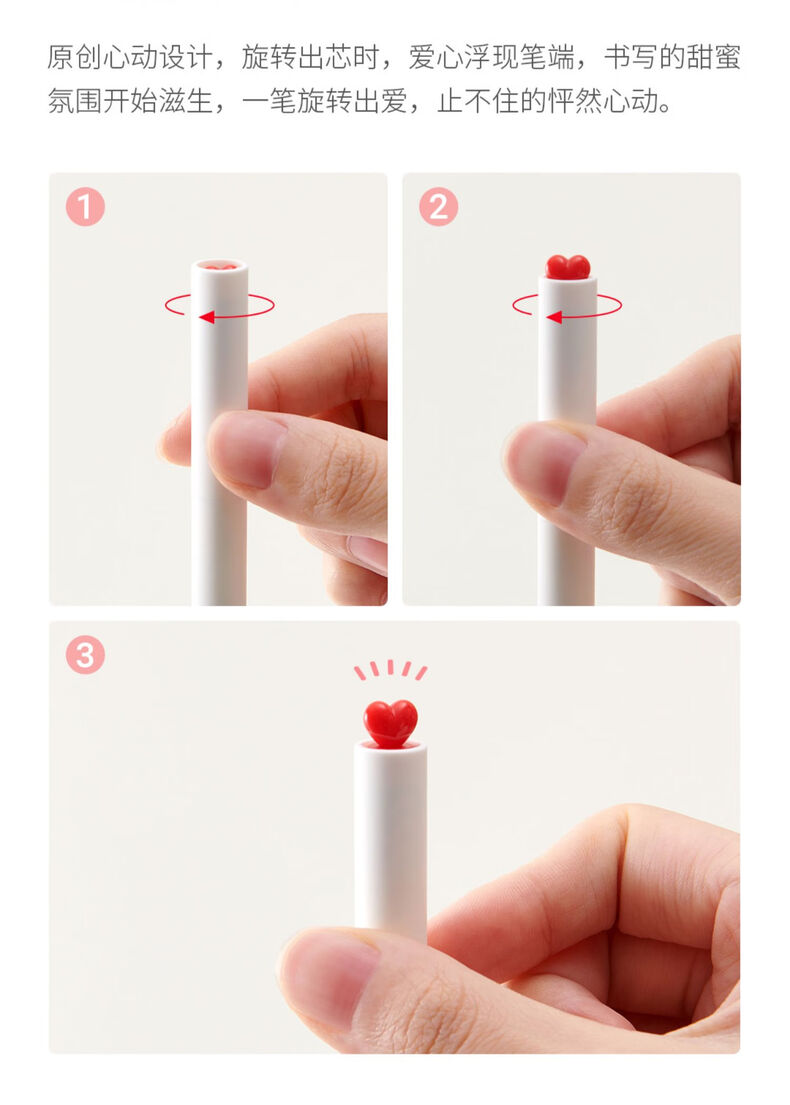 原创心动设计，旋转出芯时，爱心浮现笔端，书写的甜蜜氛围开始滋生，一笔旋转出爱，止不住的怦然心动。

1

2

3