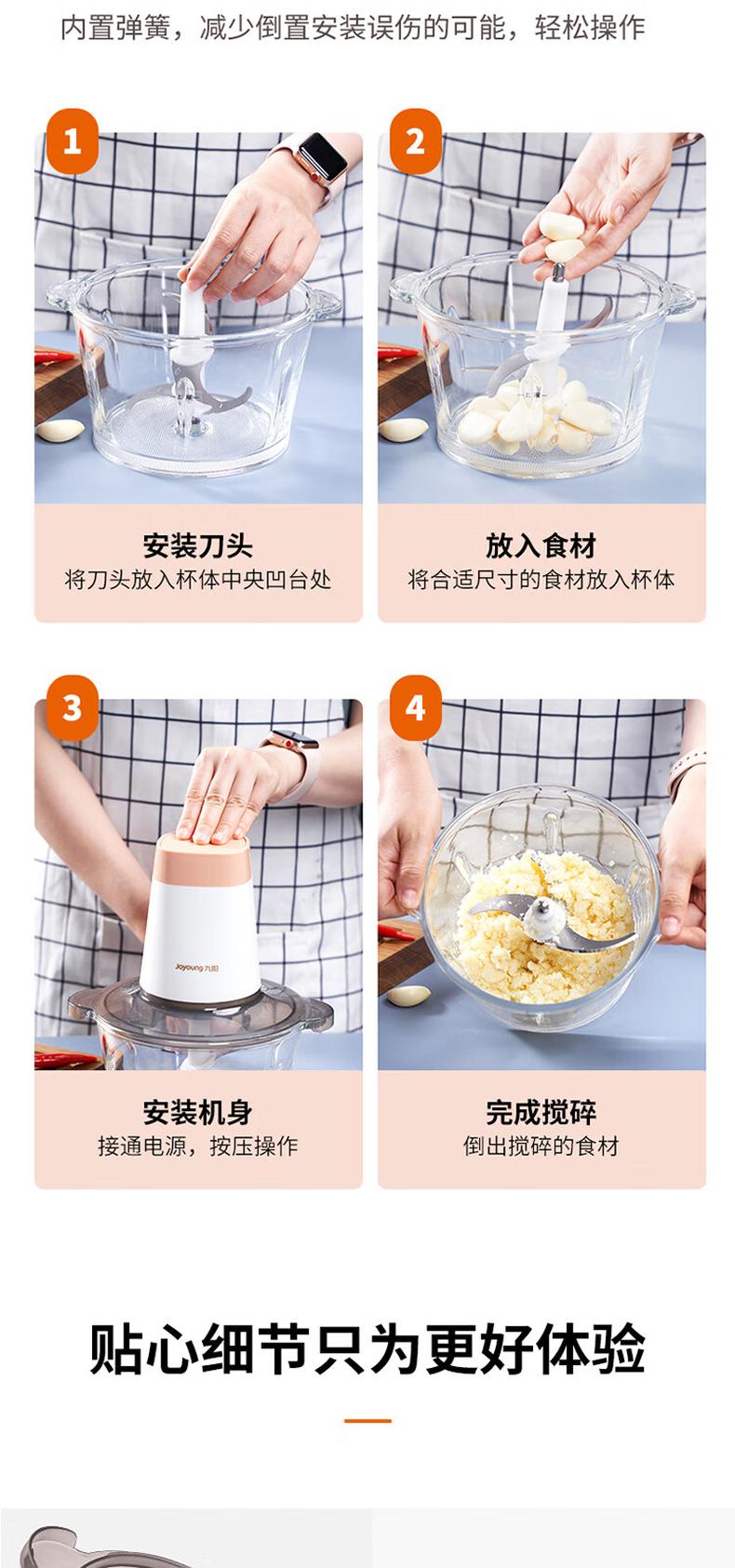 内置弹簧，减少倒置安装误伤的可能，轻松操作

1

安装刀头
将刀头放入杯体中央凹台处

2

放入食材
将合适尺寸的食材放入杯体

3

Joyoung 九阳

安装机身
接通电源，按压操作

4

完成搅碎
倒出搅碎的食材

贴心细节只为更好体验