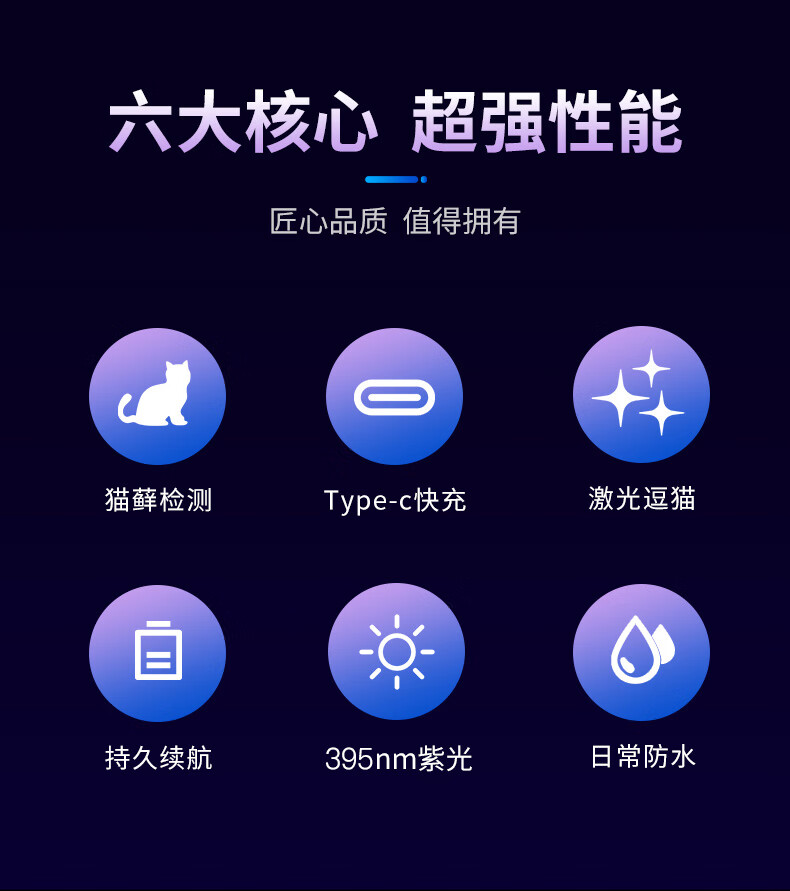 六大核心 超强性能

匠心品质 值得拥有

猫藓检测

Type-c快充

激光逗猫

持久续航

395nm紫光

日常防水