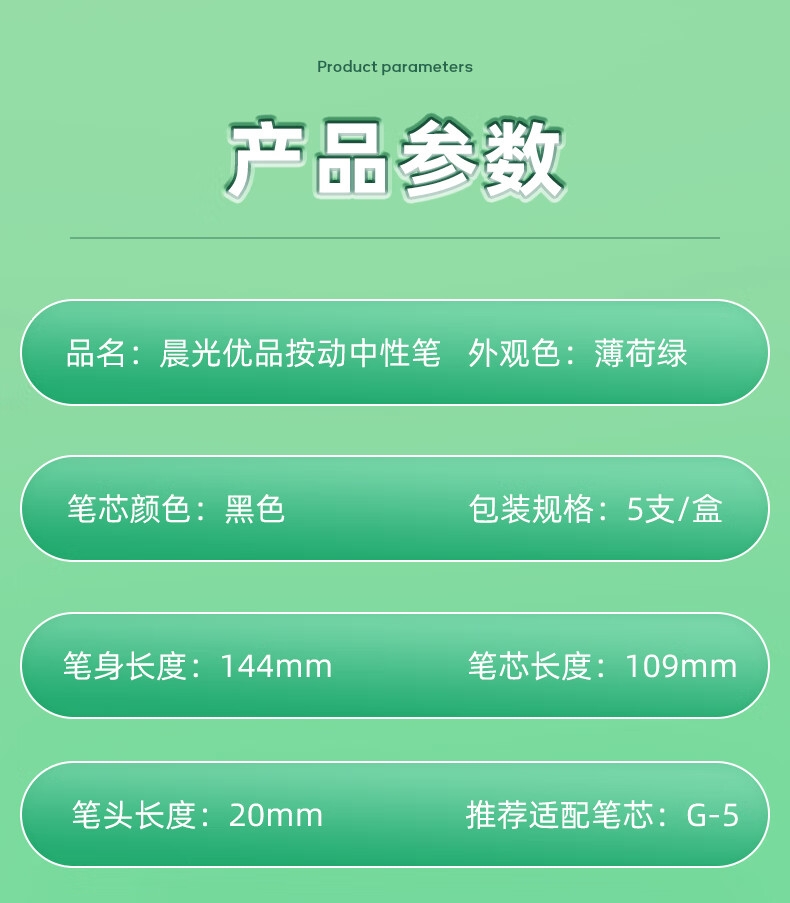 Product parameters

产品参数

品名：晨光优品按动中性笔 外观色：薄荷绿

笔芯颜色：黑色 包装规格：5支/盒

笔身长度：144mm 笔芯长度：109mm

笔头长度：20mm 推荐适配笔芯：G-5