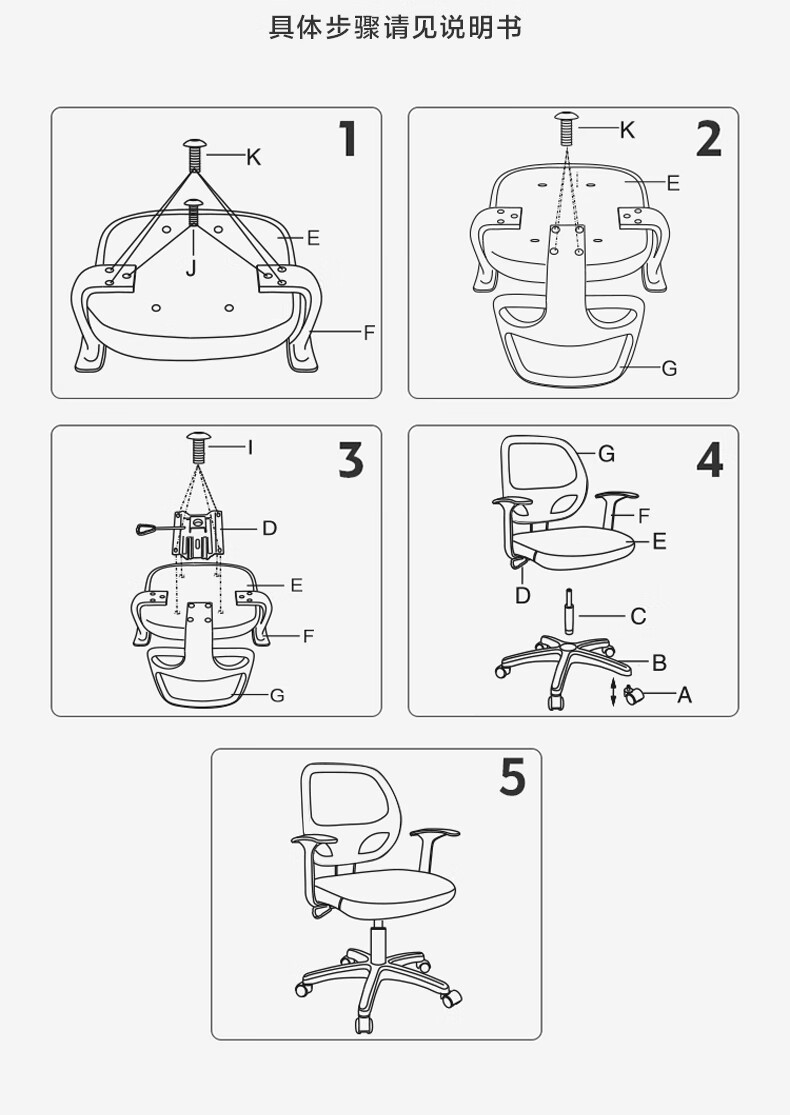 具体步骤请见说明书

1
K
E
J
F

2
K
E
G

3
I
D
E
F
G

4
G
F
E
D
C
B
A

5