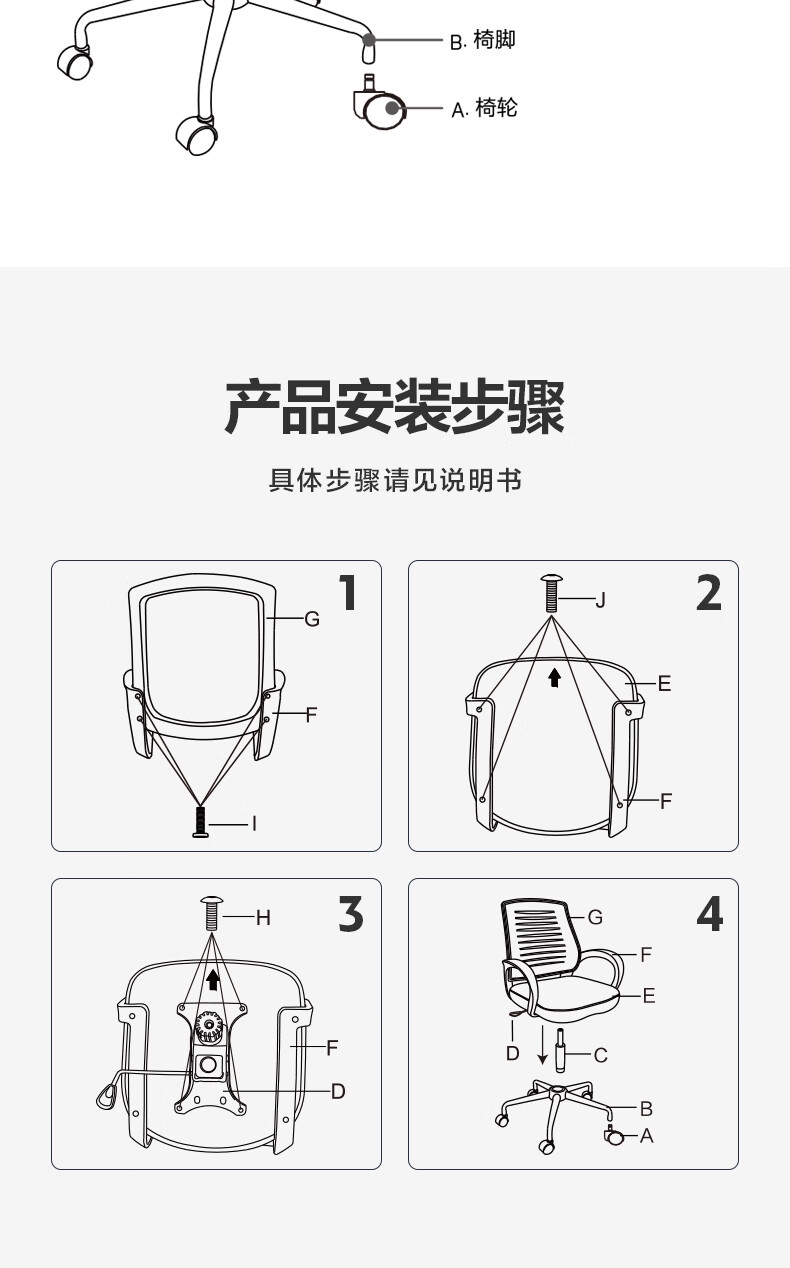 B. 椅脚

A. 椅轮

产品安装步骤

具体步骤请见说明书

1

G

F

I

2

J

E

F

3

H

F

D

4

G

F

E

D

C

B

A