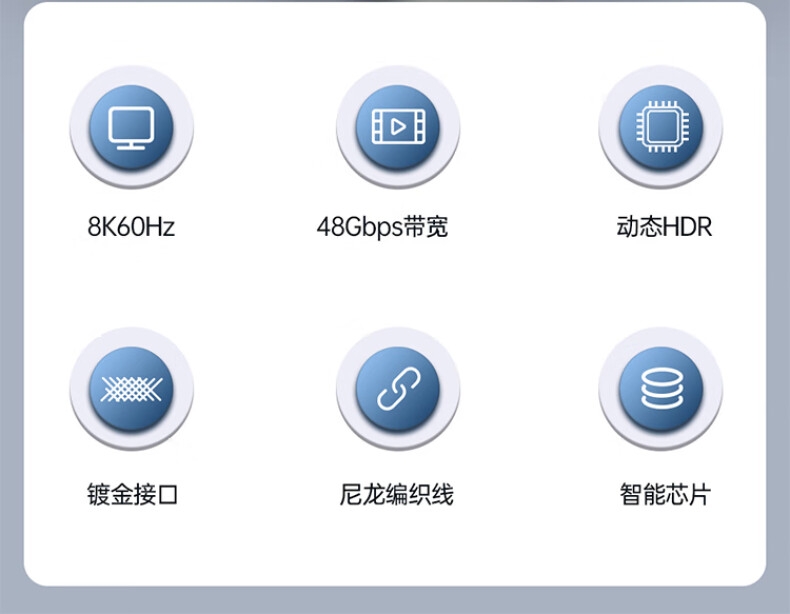 8K60Hz

48Gbps带宽

动态HDR

镀金接口

尼龙编织线

智能芯片