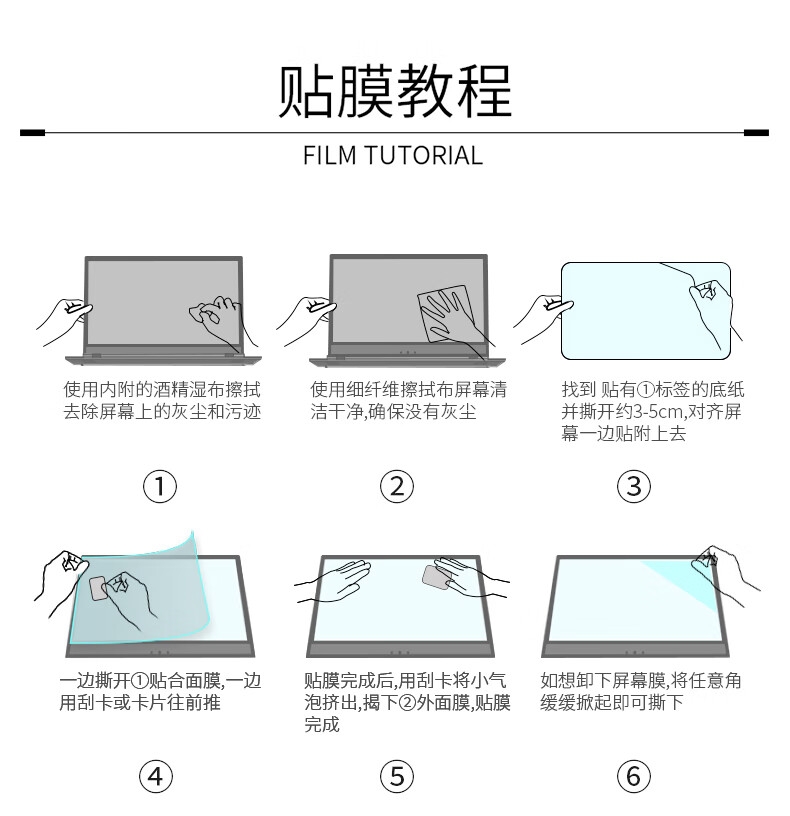 贴膜教程

FILM TUTORIAL

使用内附的酒精湿布擦拭去除屏幕上的灰尘和污迹

①

使用细纤维擦拭布屏幕清洁干净,确保没有灰尘

②

找到 贴有①标签的底纸并撕开约3-5cm,对齐屏幕一边贴附上去

③

一边撕开①贴合面膜,一边用刮卡或卡片往前推

④

贴膜完成后,用刮卡将小气泡挤出,揭下②外面膜,贴膜完成

⑤

如想卸下屏幕膜,将任意角缓缓掀起即可撕下

⑥