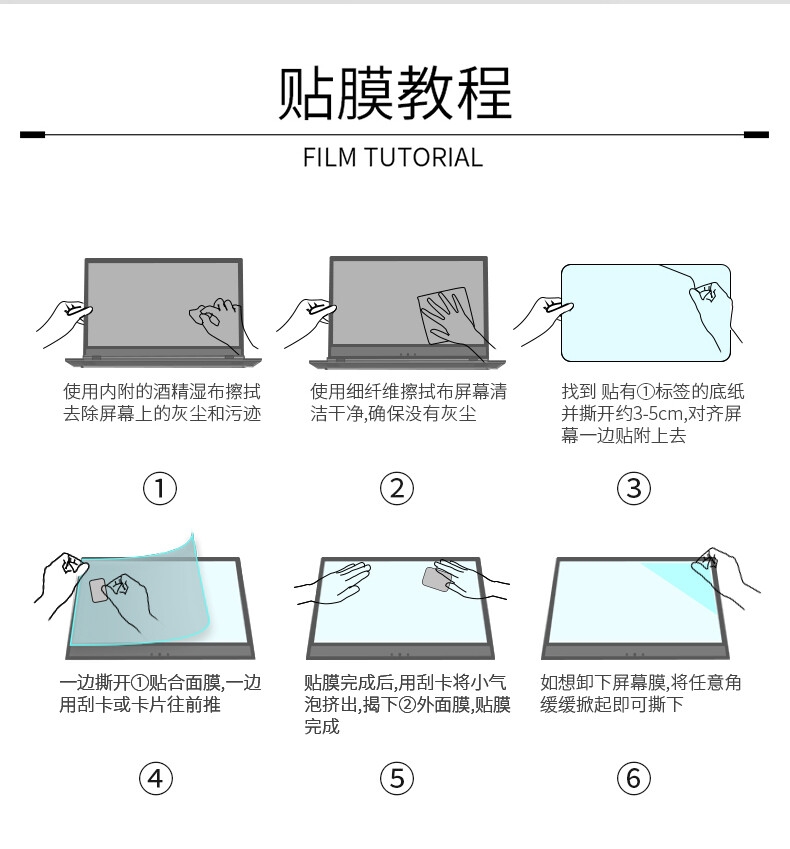 贴膜教程

FILM TUTORIAL

使用内附的酒精湿布擦拭去除屏幕上的灰尘和污迹

①

使用细纤维擦拭布屏幕清洁干净,确保没有灰尘

②

找到 贴有①标签的底纸并撕开约3-5cm,对齐屏幕一边贴附上去

③

一边撕开①贴合面膜,一边用刮卡或卡片往前推

④

贴膜完成后,用刮卡将小气泡挤出,揭下②外面膜,贴膜完成

⑤

如想卸下屏幕膜,将任意角缓缓掀起即可撕下

⑥