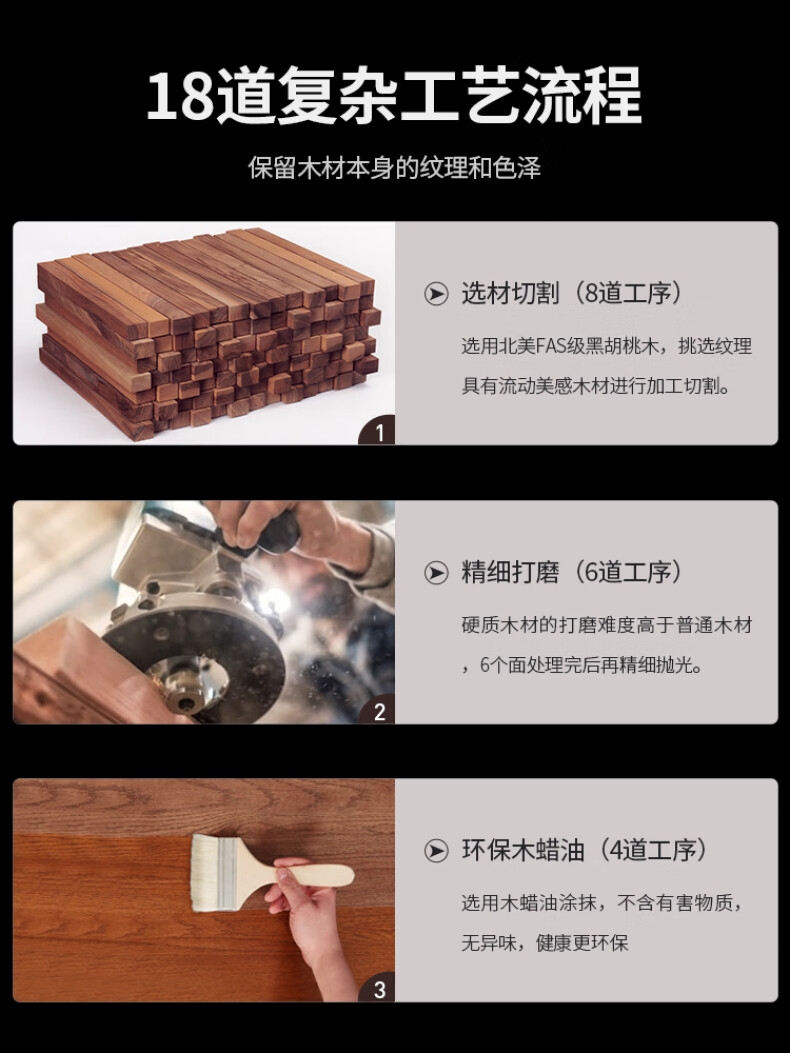 18道复杂工艺流程

保留木材本身的纹理和色泽

1

选材切割（8道工序）

选用北美FAS级黑胡桃木，挑选纹理具有流动美感木材进行加工切割。

2

精细打磨（6道工序）

硬质木材的打磨难度高于普通木材，6个面处理完后再精细抛光。

3

环保木蜡油（4道工序）

选用木蜡油涂抹，不含有害物质，无异味，健康更环保