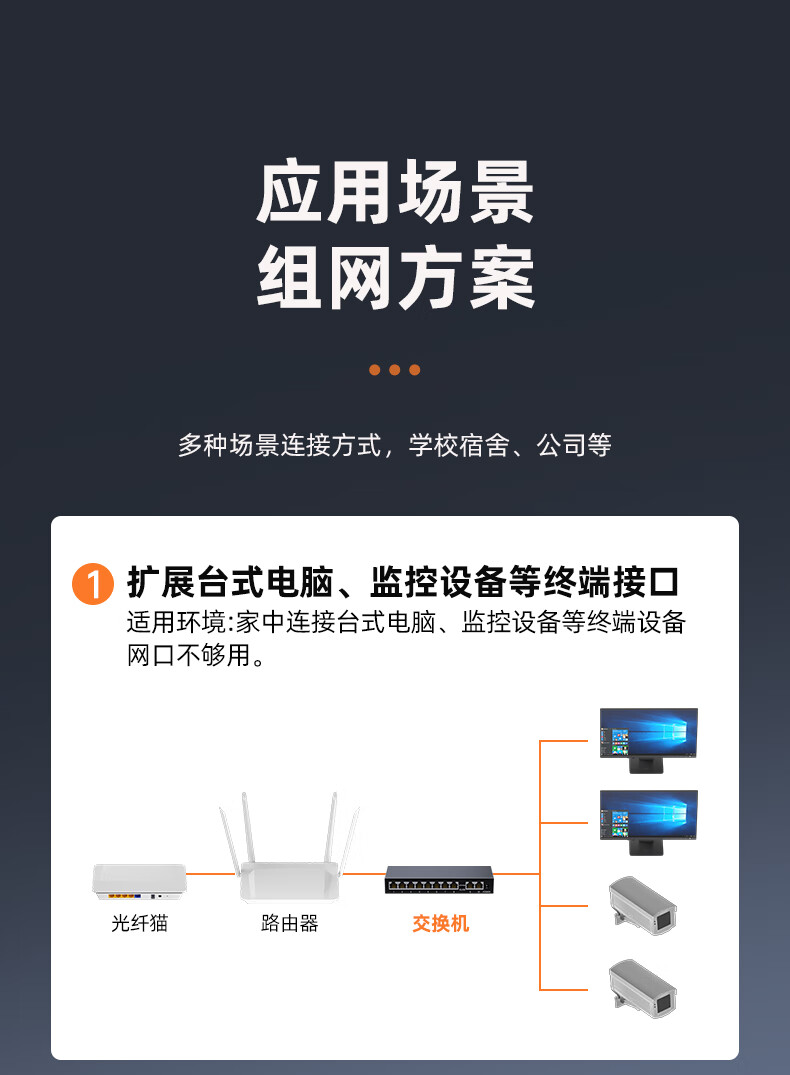 应用场景
组网方案

多种场景连接方式，学校宿舍、公司等

1 扩展台式电脑、监控设备等终端接口
适用环境:家中连接台式电脑、监控设备等终端设备网口不够用。

光纤猫
路由器
交换机