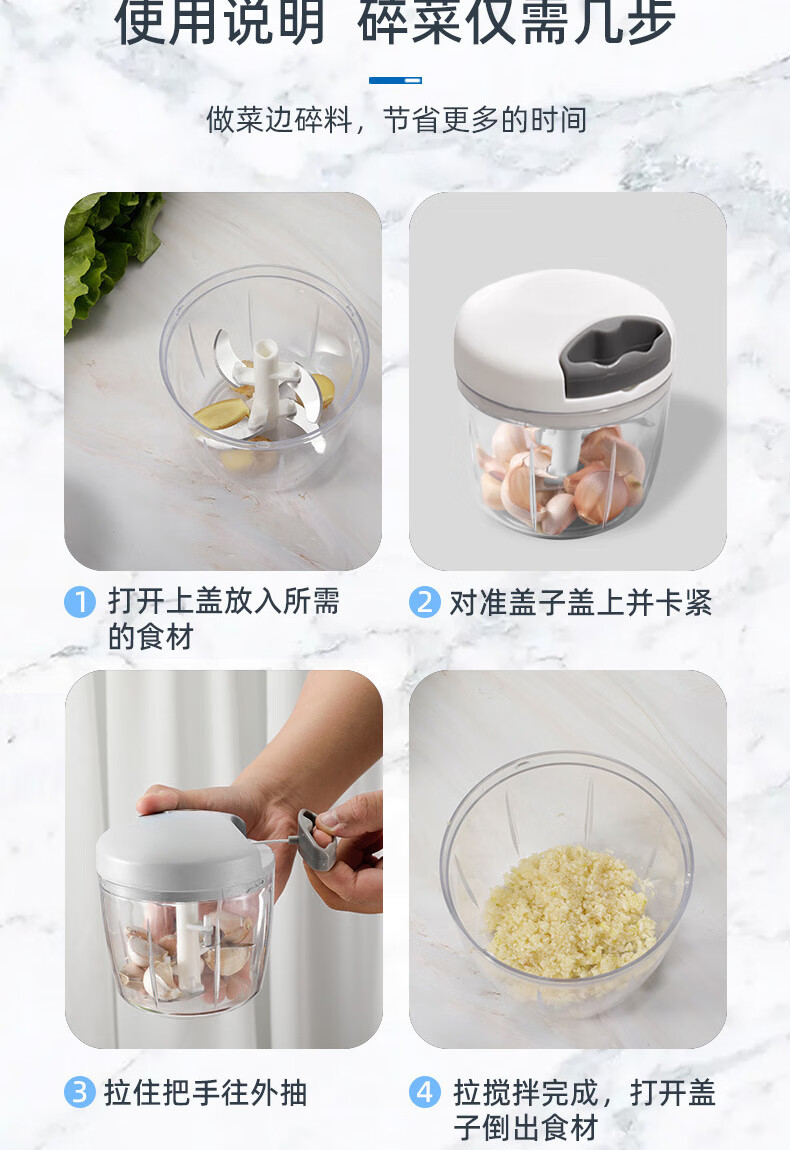 使用说明 碎菜仅需几步

做菜边碎料，节省更多的时间

1 打开上盖放入所需的食材

2 对准盖子盖上并卡紧

3 拉住把手往外抽

4 拉搅拌完成，打开盖子倒出食材