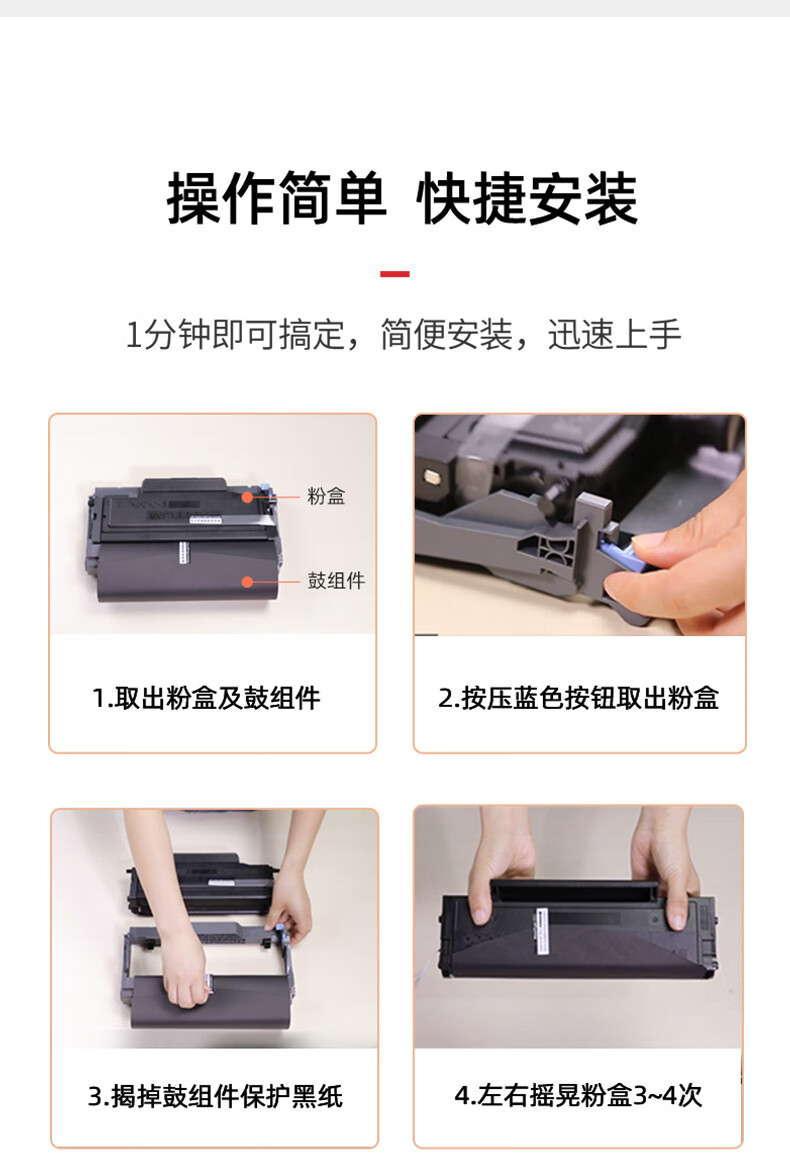 操作简单 快捷安装

1分钟即可搞定，简便安装，迅速上手

粉盒

鼓组件

1.取出粉盒及鼓组件

2.按压蓝色按钮取出粉盒

3.揭掉鼓组件保护黑纸

4.左右摇晃粉盒3~4次