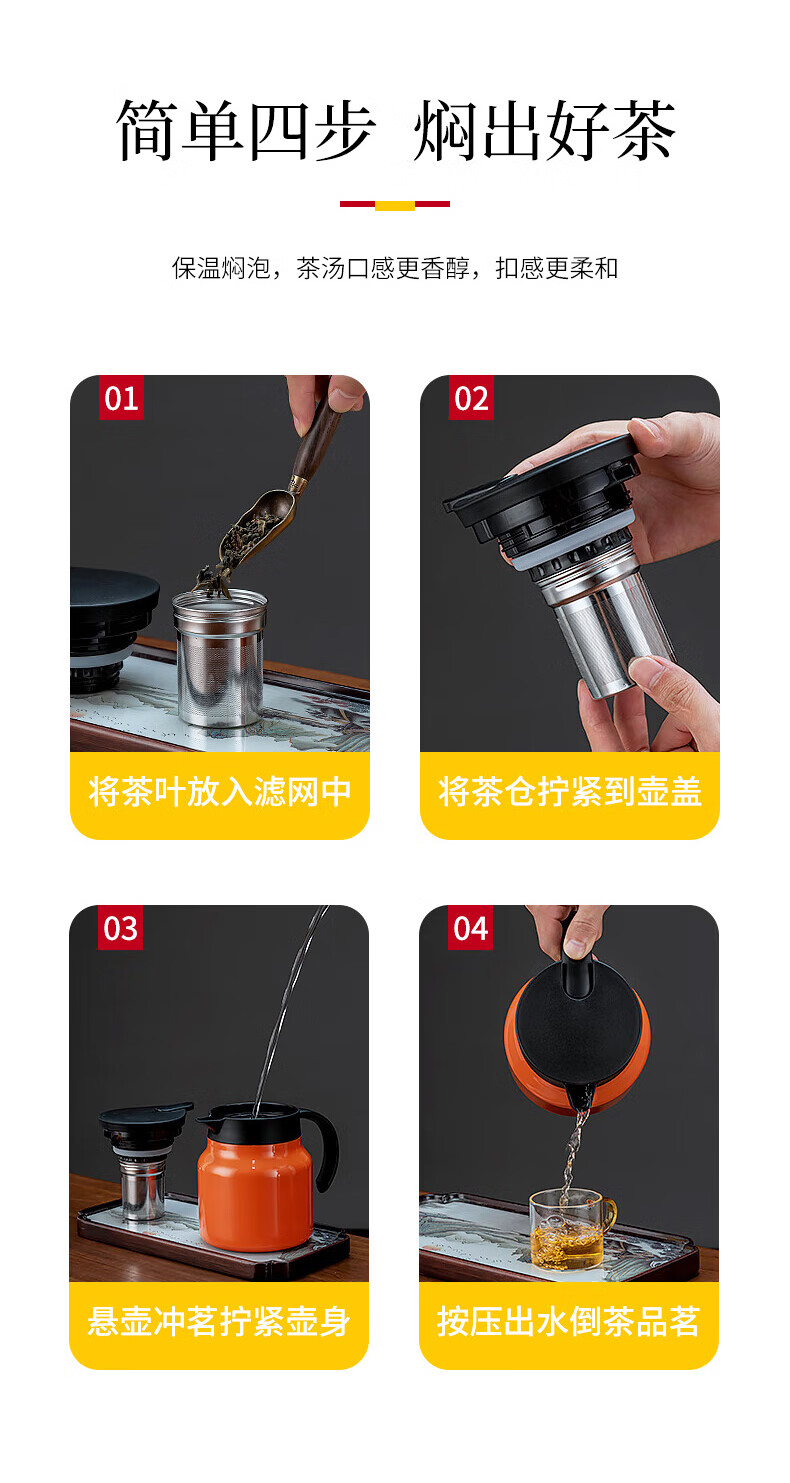 简单四步 焖出好茶

保温焖泡，茶汤口感更香醇，扣感更柔和

01
将茶叶放入滤网中

02
将茶仓拧紧到壶盖

03
悬壶冲茗拧紧壶身

04
按压出水倒茶品茗