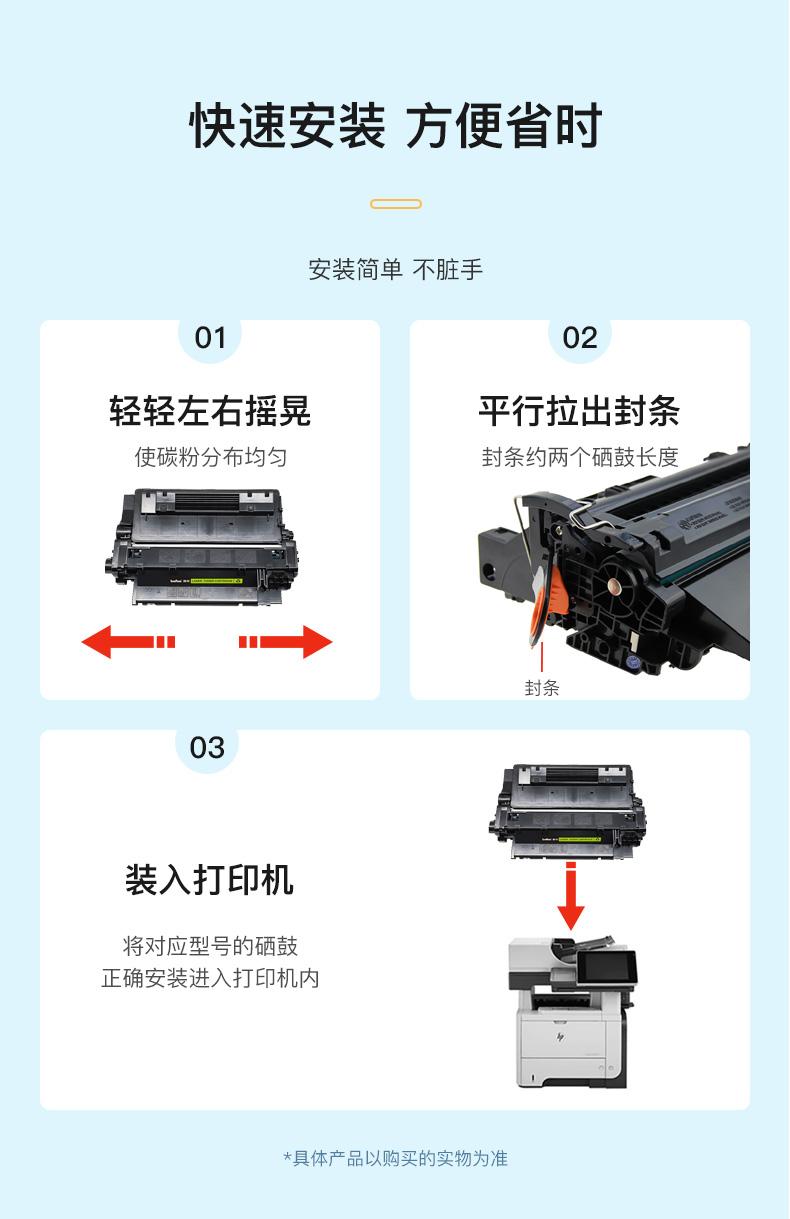 快速安装 方便省时

安装简单 不脏手

01

轻轻左右摇晃

使碳粉分布均匀

02

平行拉出封条

封条约两个硒鼓长度

封条

03

装入打印机

将对应型号的硒鼓
正确安装进入打印机内

*具体产品以购买的实物为准