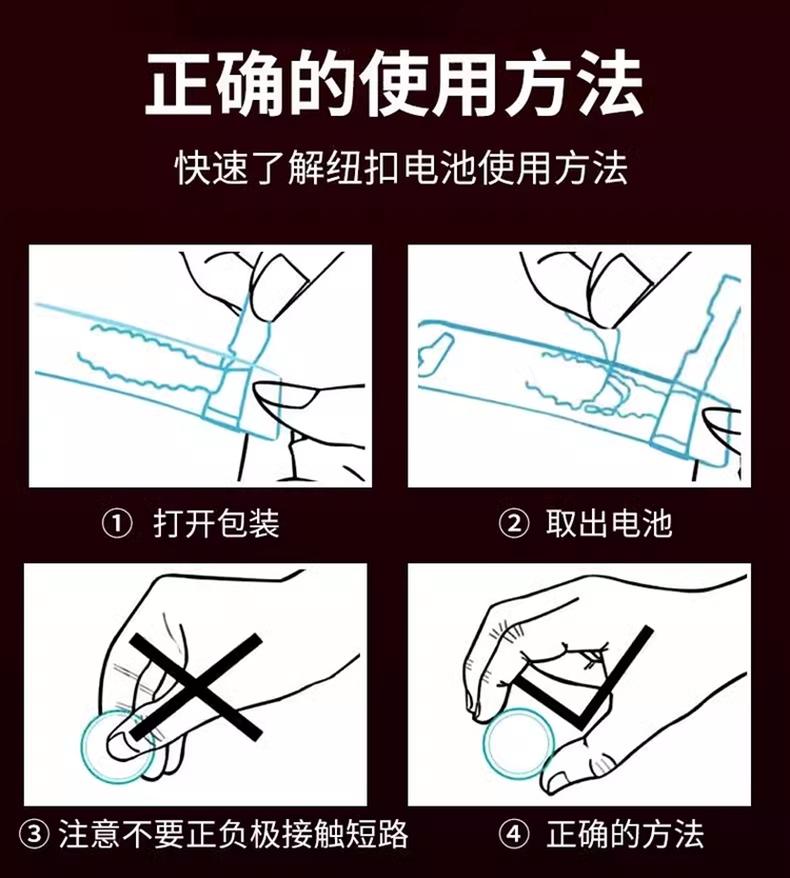 正确的使用方法

快速了解纽扣电池使用方法

① 打开包装

② 取出电池

③ 注意不要正负极接触短路

④ 正确的方法