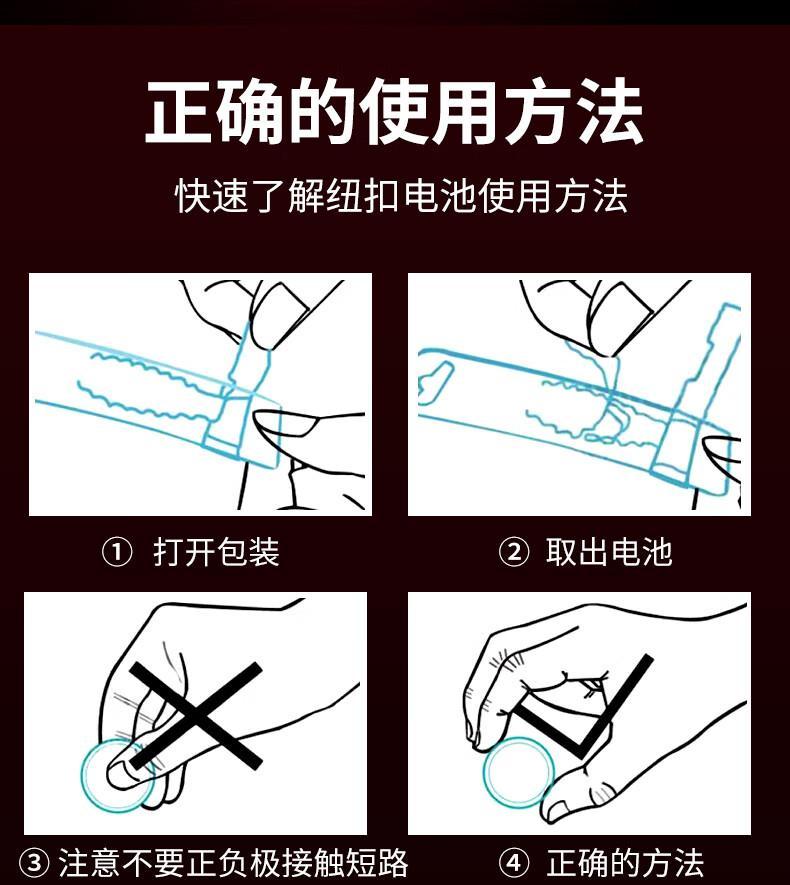 正确的使用方法

快速了解纽扣电池使用方法

① 打开包装

② 取出电池

③ 注意不要正负极接触短路

④ 正确的方法