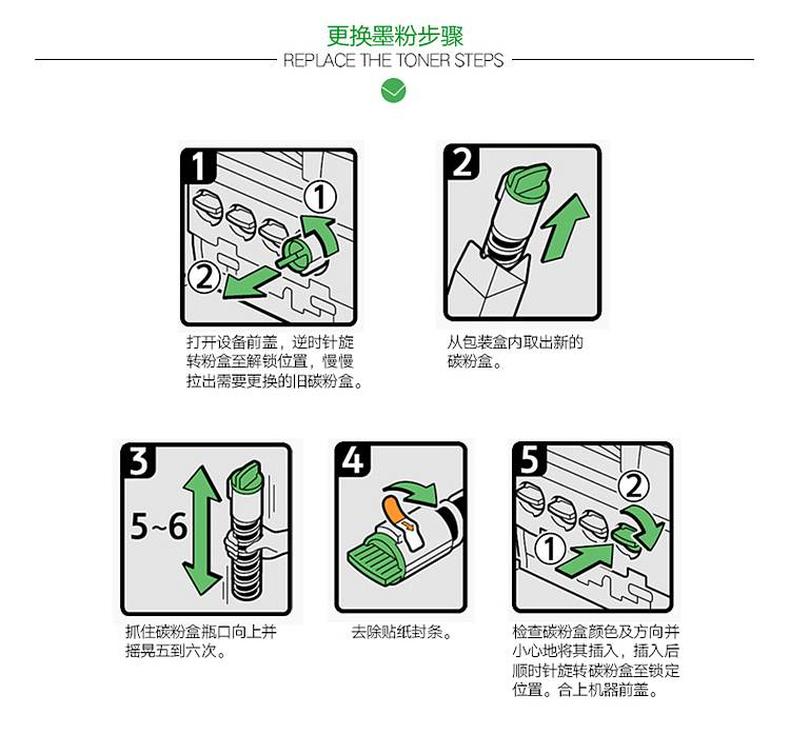 更换墨粉步骤
REPLACE THE TONER STEPS

1
1
2
打开设备前盖，逆时针旋转粉盒至解锁位置，慢慢拉出需要更换的旧碳粉盒。

2
从包装盒内取出新的碳粉盒。

3
5~6
抓住碳粉盒瓶口向上并摇晃五到六次。

4
去除贴纸封条。

5
2
1
检查碳粉盒颜色及方向并小心地将其插入，插入后顺时针旋转碳粉盒至锁定位置。合上机器前盖。