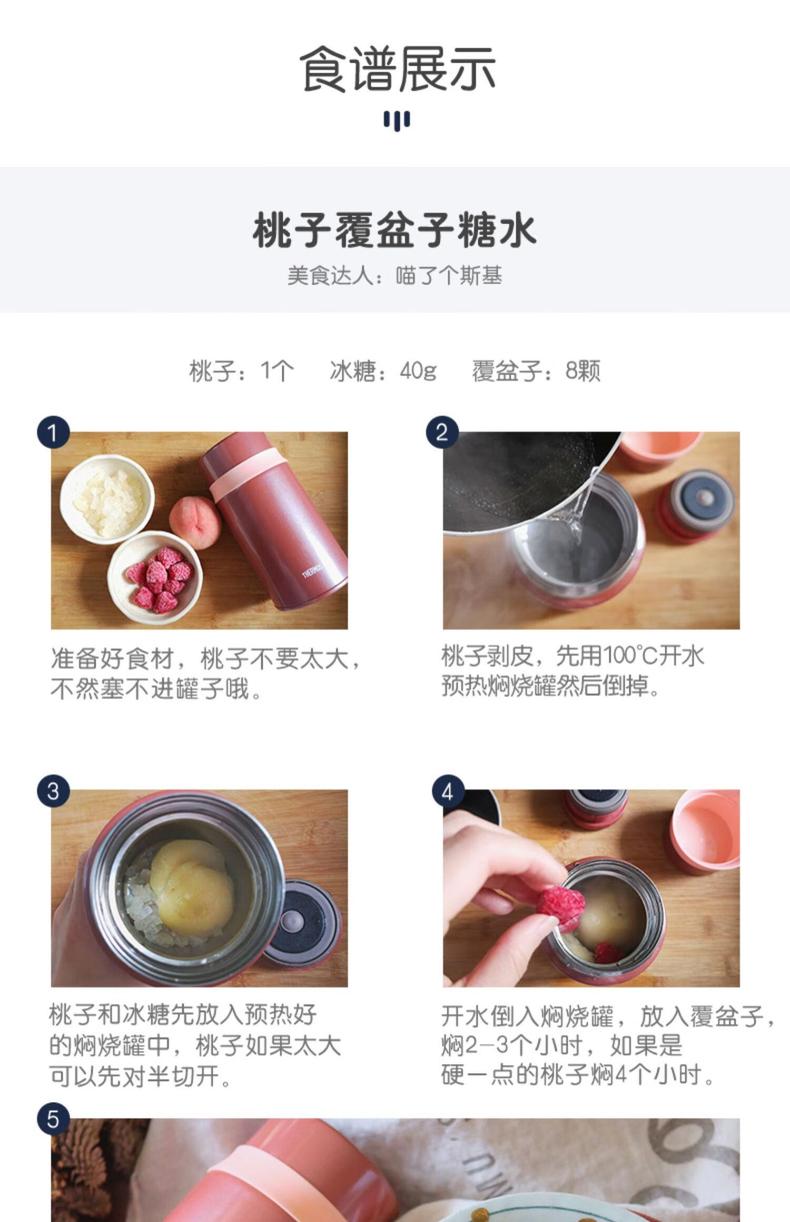 食谱展示

桃子覆盆子糖水

美食达人：喵了个斯基

桃子：1个　冰糖：40g　覆盆子：8颗

1

THERMOS

准备好食材，桃子不要太大，不然塞不进罐子哦。

2

桃子剥皮，先用100°C开水预热焖烧罐然后倒掉。

3

桃子和冰糖先放入预热好的焖烧罐中，桃子如果太大可以先对半切开。

4

开水倒入焖烧罐，放入覆盆子，焖2-3个小时，如果是硬一点的桃子焖4个小时。

5