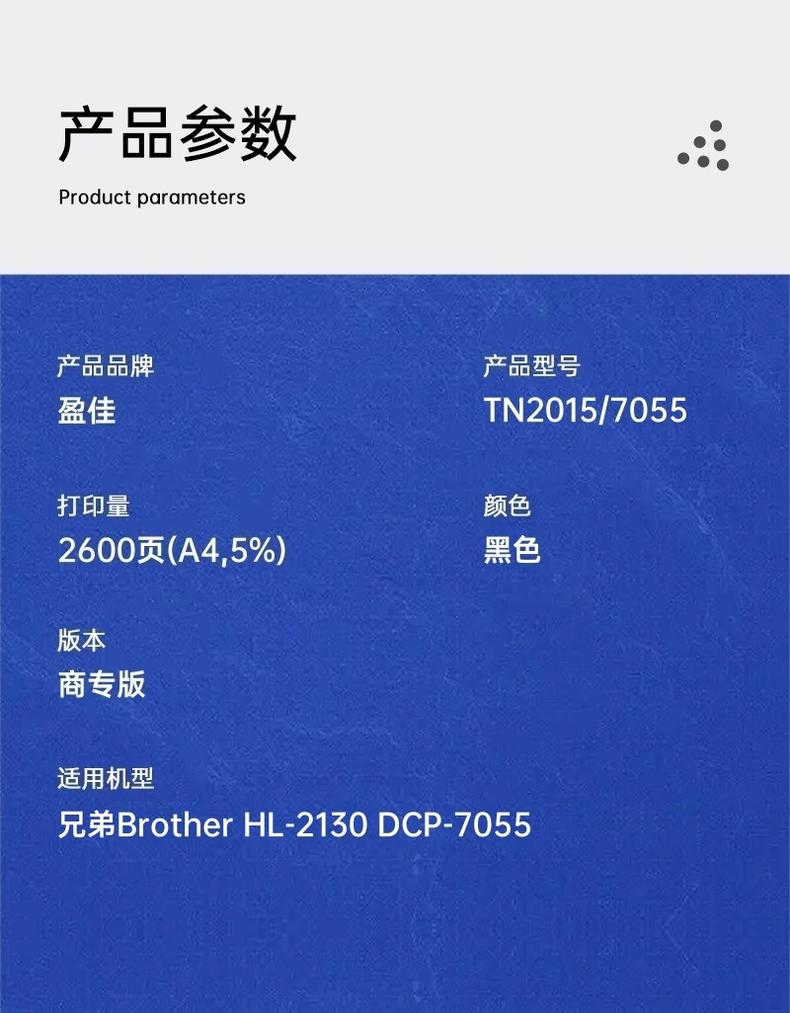 产品参数

Product parameters

产品品牌

盈佳

产品型号

TN2015/7055

打印量

2600页(A4,5%)

颜色

黑色

版本

商专版

适用机型

兄弟Brother HL-2130 DCP-7055