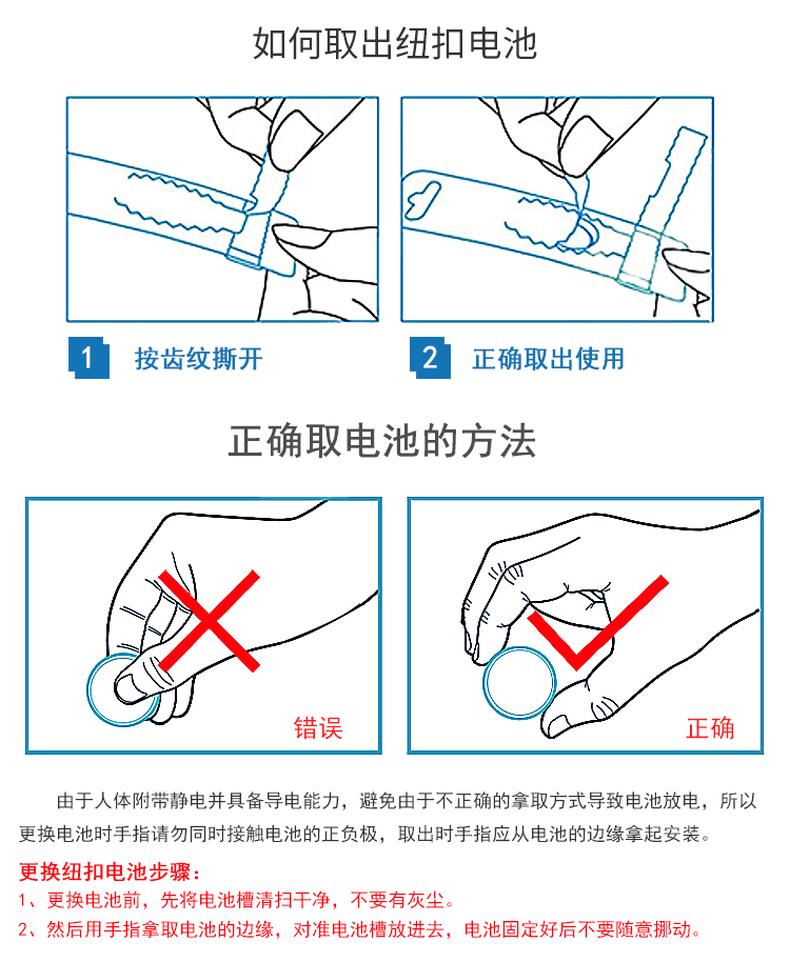 如何取出纽扣电池

1 按齿纹撕开

2 正确取出使用

正确取电池的方法

错误

正确

由于人体附带静电并具备导电能力，避免由于不正确的拿取方式导致电池放电，所以更换电池时手指请勿同时接触电池的正负极，取出时手指应从电池的边缘拿起安装。

更换纽扣电池步骤：
1、更换电池前，先将电池槽清扫干净，不要有灰尘。
2、然后用手指拿取电池的边缘，对准电池槽放进去，电池固定好后不要随意挪动。