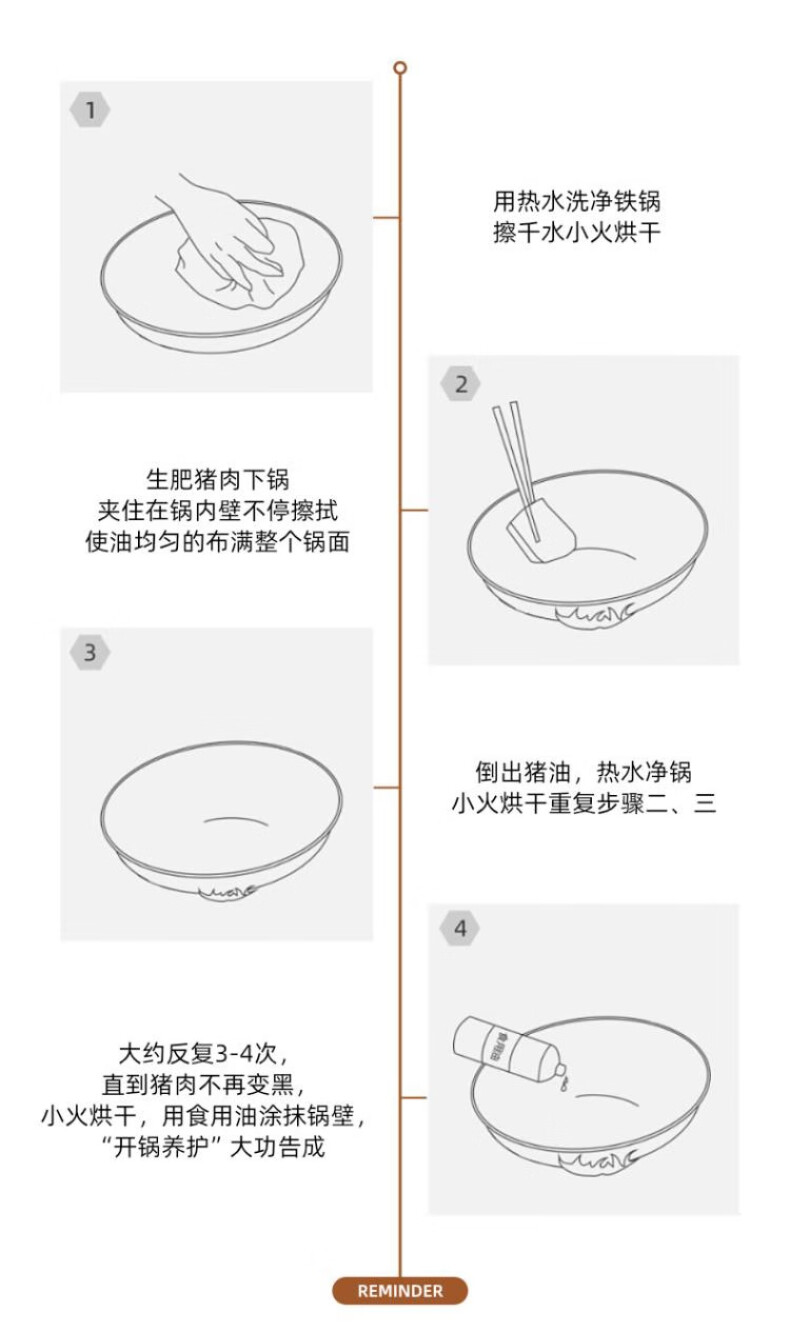 1

用热水洗净铁锅
擦干水小火烘干

2

生肥猪肉下锅
夹住在锅内壁不停擦拭
使油均匀的布满整个锅面

3

倒出猪油，热水净锅
小火烘干重复步骤二、三

4

食用油

大约反复3-4次，
直到猪肉不再变黑，
小火烘干，用食用油涂抹锅壁，
“开锅养护”大功告成

REMINDER