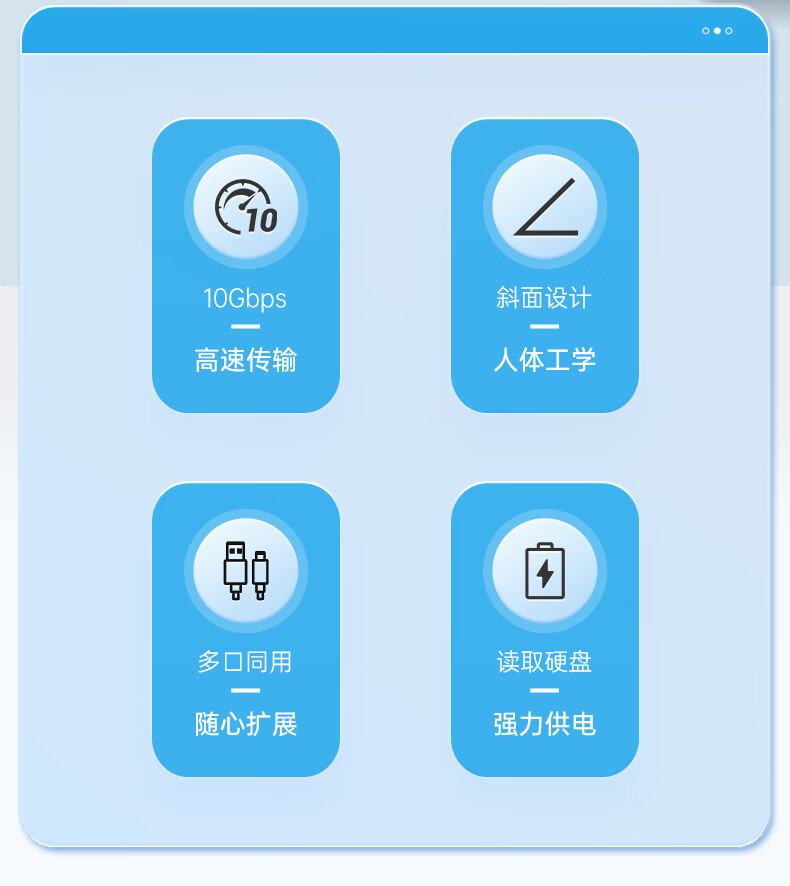 10

10Gbps

高速传输

斜面设计

人体工学

多口同用

随心扩展

读取硬盘

强力供电