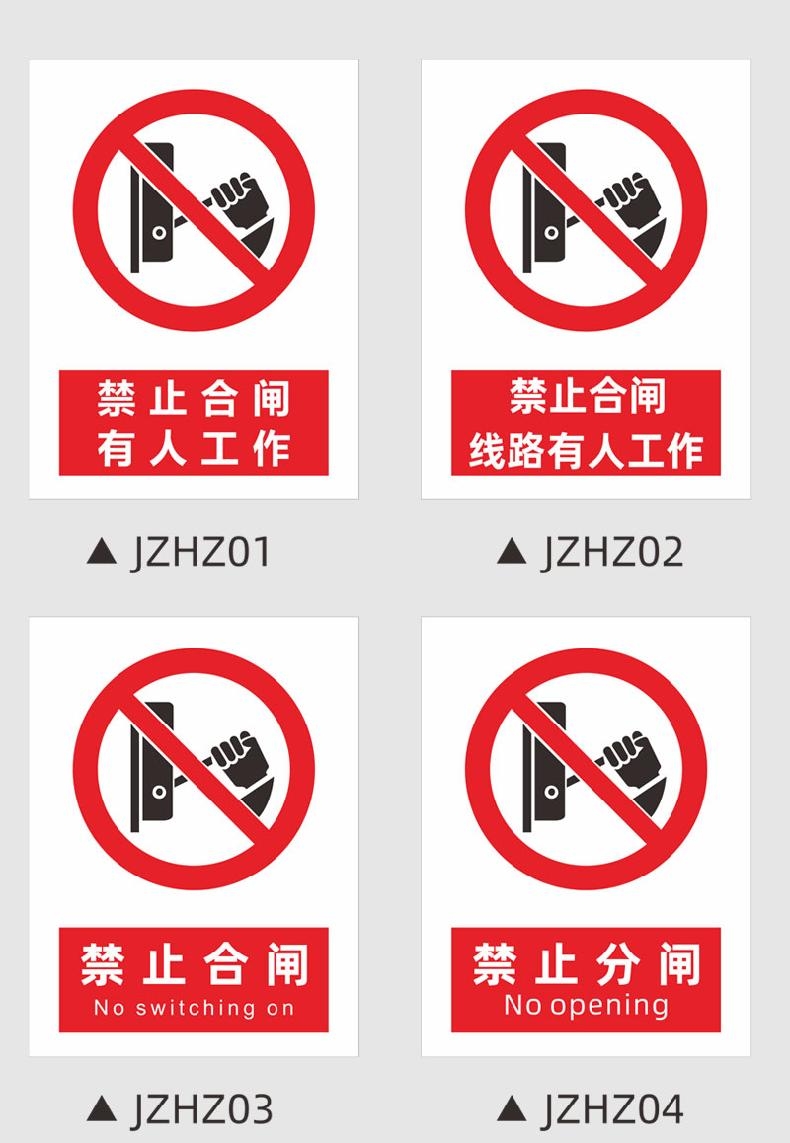 禁止合闸
有人工作

▲ JZHZ01

禁止合闸
线路有人工作

▲ JZHZ02

禁止合闸
No switching on

▲ JZHZ03

禁止分闸
No opening

▲ JZHZ04