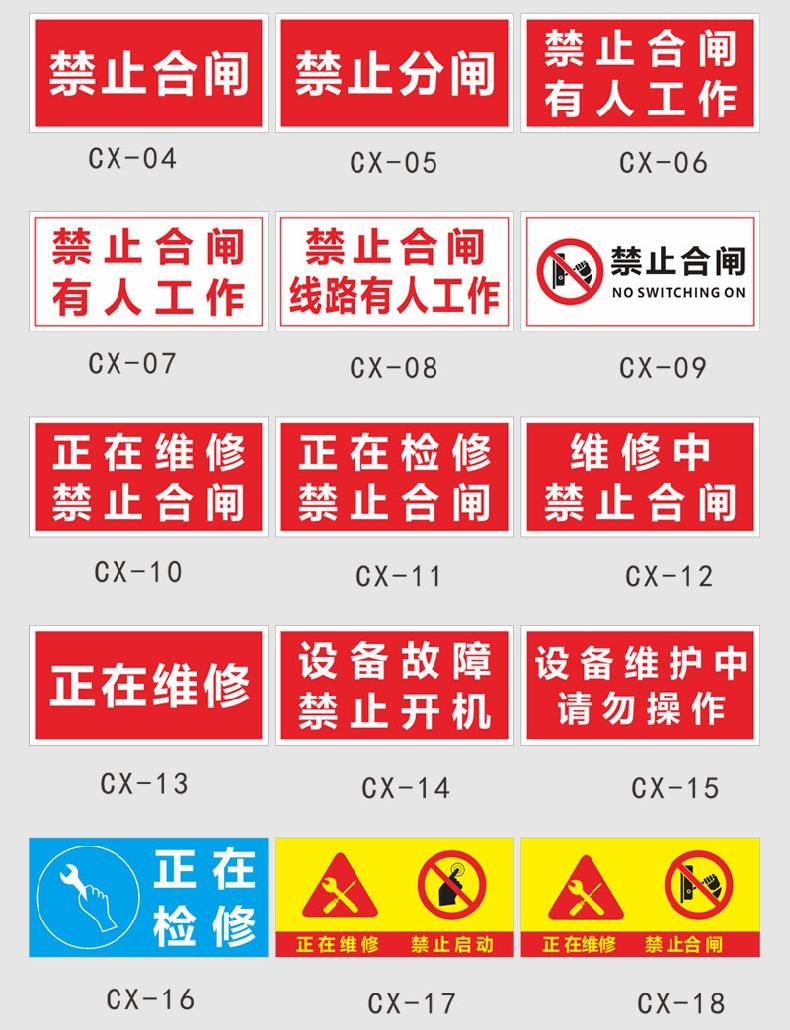 禁止合闸

CX-04

禁止分闸

CX-05

禁止合闸
有人工作

CX-06

禁止合闸
有人工作

CX-07

禁止合闸
线路有人工作

CX-08

禁止合闸
NO SWITCHING ON

CX-09

正在维修
禁止合闸

CX-10

正在检修
禁止合闸

CX-11

维修中
禁止合闸

CX-12

正在维修

CX-13

设备故障
禁止开机

CX-14

设备维护中
请勿操作

CX-15

正在
检修

CX-16

正在维修 禁止启动

CX-17

正在维修 禁止合闸

CX-18