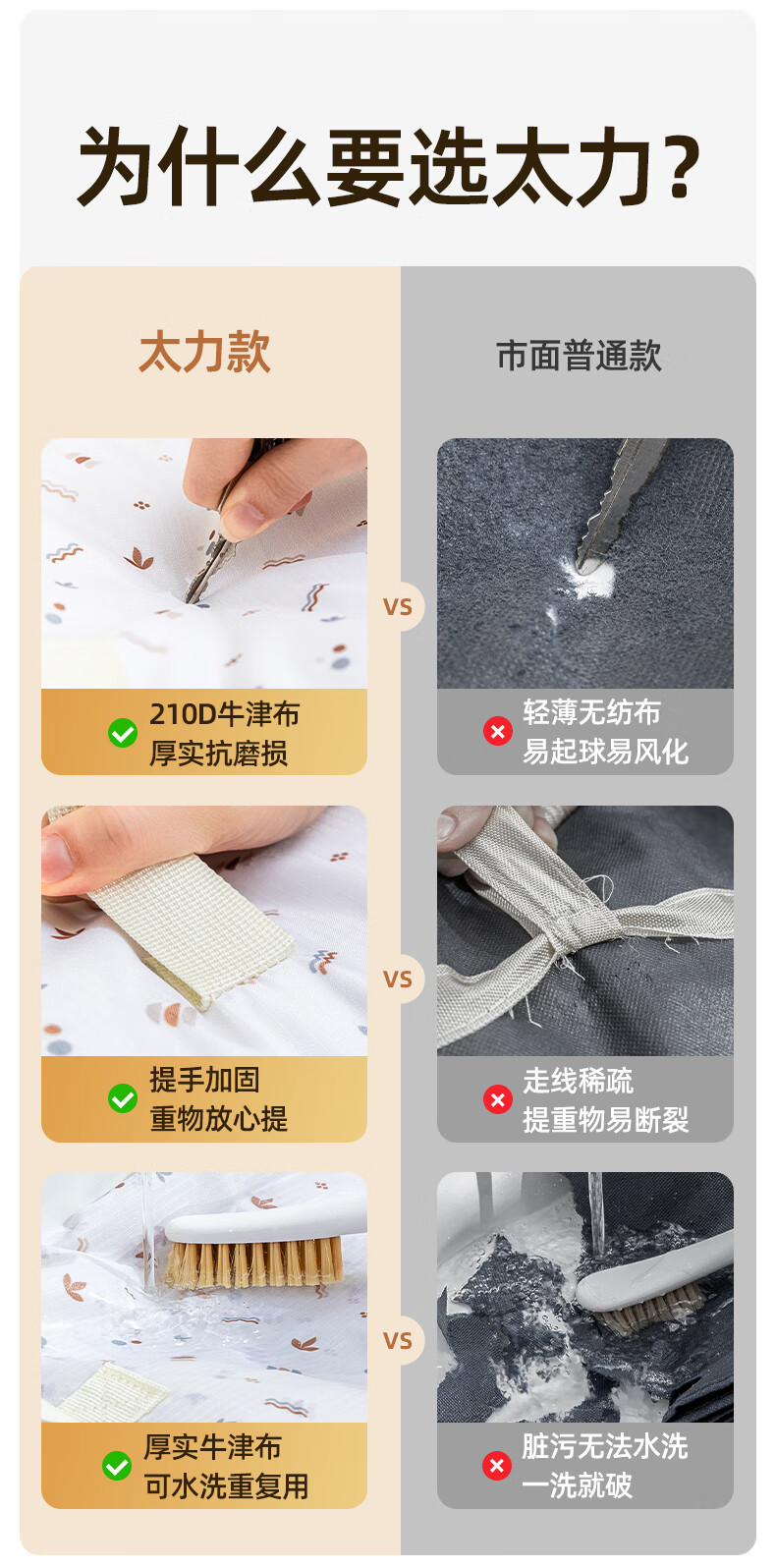 为什么要选太力?

太力款

市面普通款

210D牛津布
厚实抗磨损

VS

轻薄无纺布
易起球易风化

提手加固
重物放心提

VS

走线稀疏
提重物易断裂

厚实牛津布
可水洗重复用

VS

脏污无法水洗
一洗就破