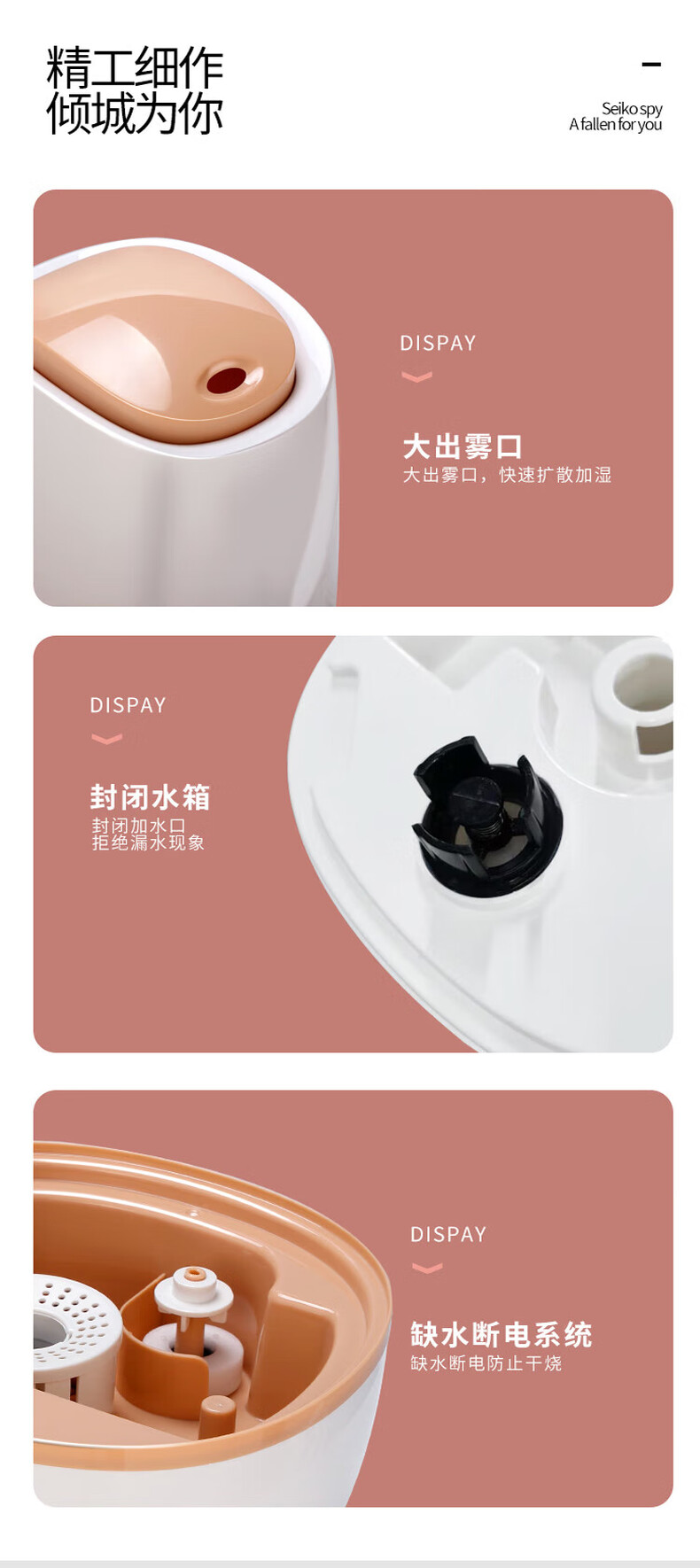 精工细作
倾城为你

Seiko spy
A fallen for you

DISPAY

大出雾口
大出雾口，快速扩散加湿

DISPAY

封闭水箱
封闭加水口
拒绝漏水现象

DISPAY

缺水断电系统
缺水断电防止干烧