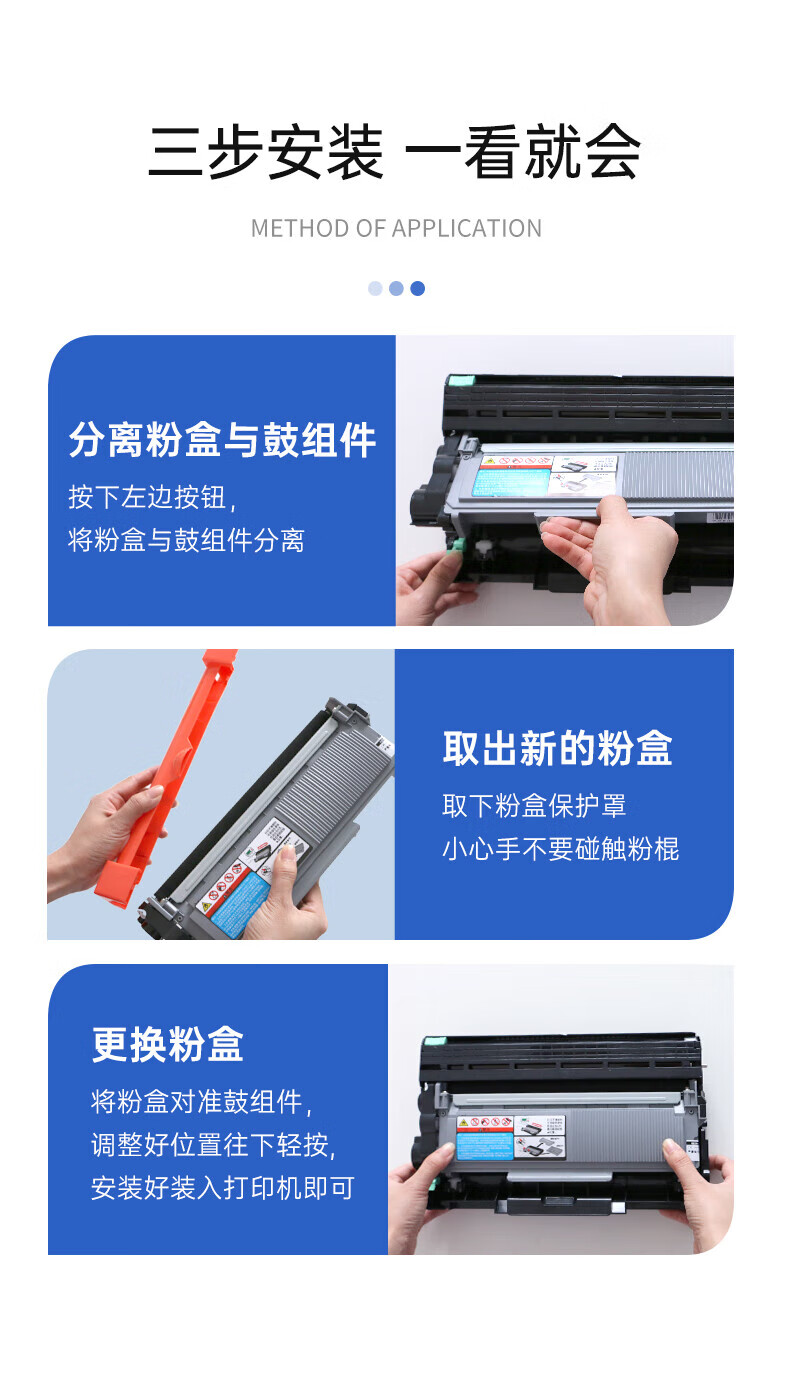 三步安装 一看就会

METHOD OF APPLICATION

分离粉盒与鼓组件

按下左边按钮，
将粉盒与鼓组件分离

取出新的粉盒

取下粉盒保护罩
小心手不要碰触粉棍

更换粉盒

将粉盒对准鼓组件，
调整好位置往下轻按，
安装好装入打印机即可