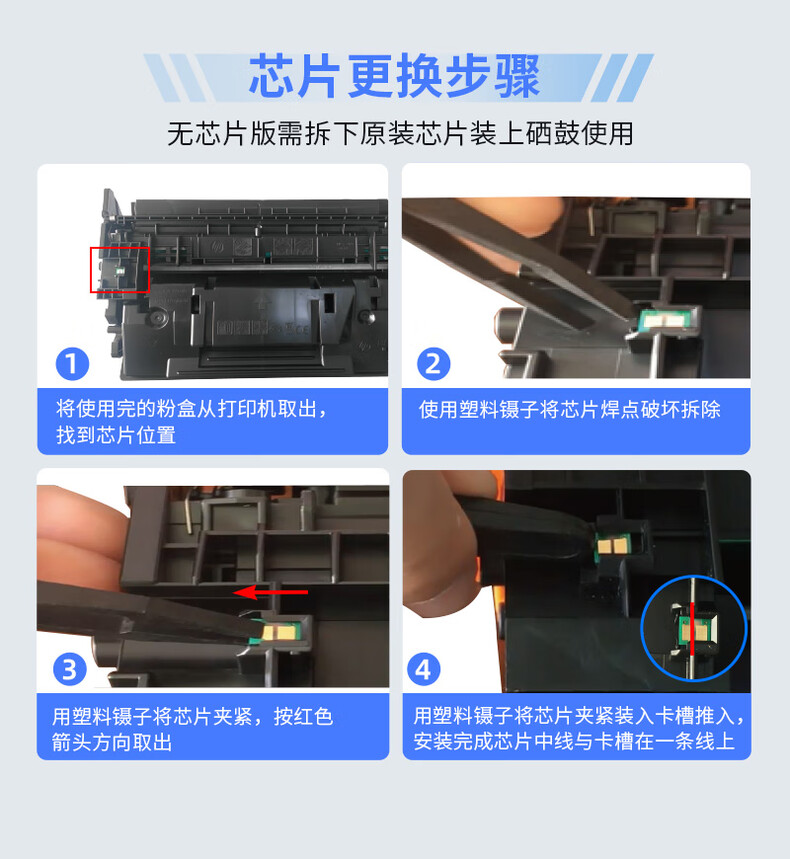 芯片更换步骤

无芯片版需拆下原装芯片装上硒鼓使用

1

将使用完的粉盒从打印机取出，找到芯片位置

2

使用塑料镊子将芯片焊点破坏拆除

3

用塑料镊子将芯片夹紧，按红色箭头方向取出

4

用塑料镊子将芯片夹紧装入卡槽推入，安装完成芯片中线与卡槽在一条线上