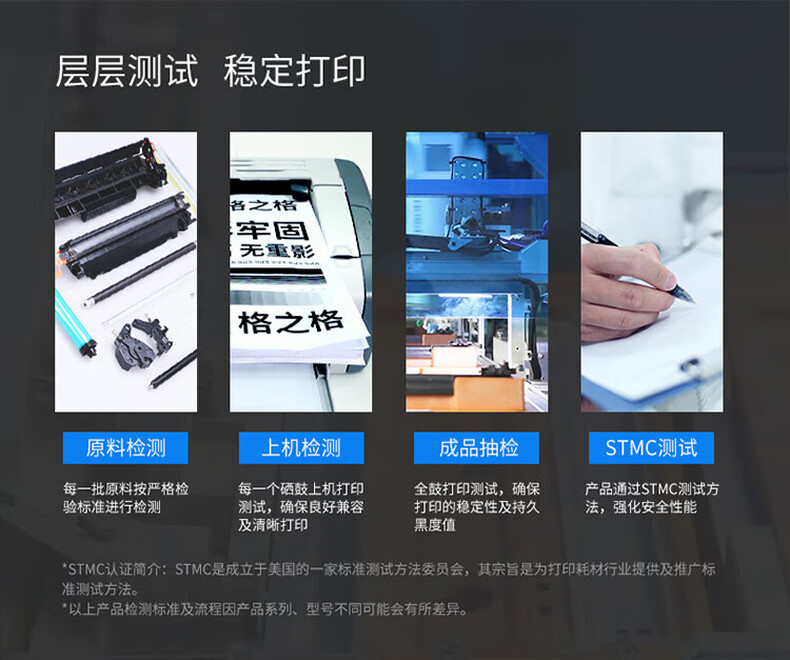 层层测试 稳定打印

格之格
牢固
无重影
格之格

原料检测
每一批原料按严格检验标准进行检测

上机检测
每一个硒鼓上机打印测试，确保良好兼容及清晰打印

成品抽检
全鼓打印测试，确保打印的稳定性及持久黑度值

STMC测试
产品通过STMC测试方法，强化安全性能

*STMC认证简介：STMC是成立于美国的一家标准测试方法委员会，其宗旨是为打印耗材行业提供及推广标准测试方法。
*以上产品检测标准及流程因产品系列、型号不同可能会有所差异。