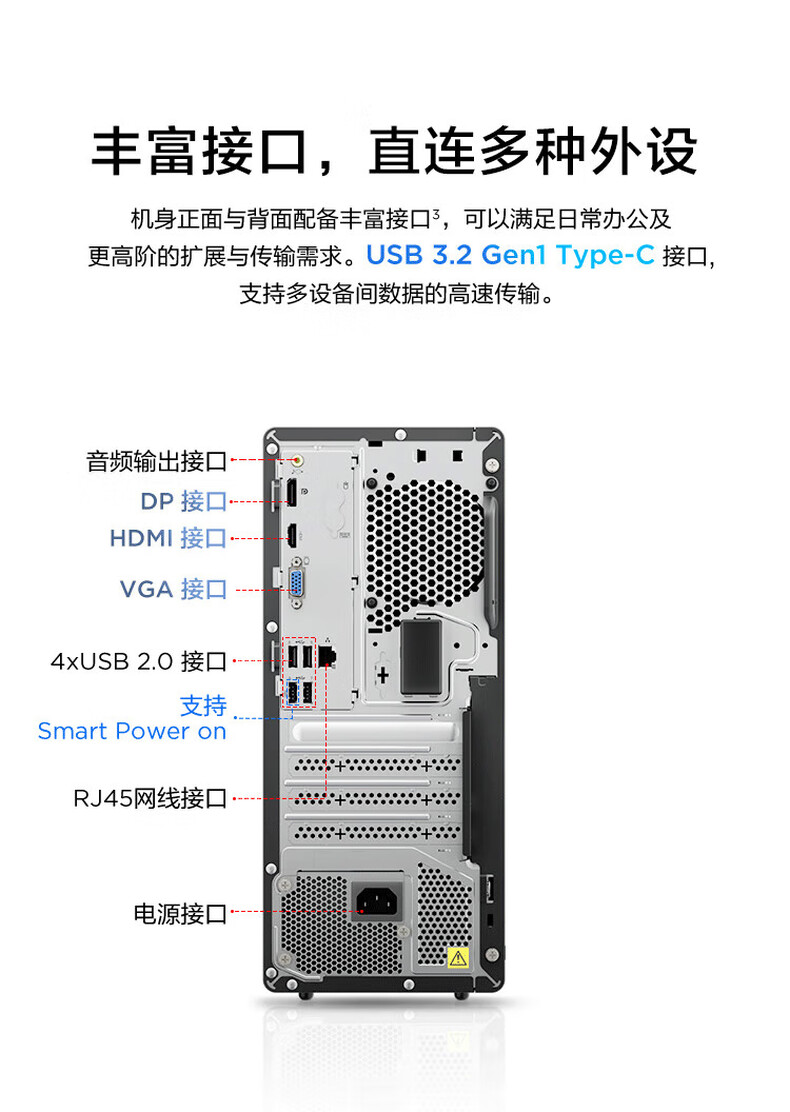 丰富接口，直连多种外设

机身正面与背面配备丰富接口$^3$，可以满足日常办公及更高阶的扩展与传输需求。USB 3.2 Gen1 Type-C 接口，支持多设备间数据的高速传输。

音频输出接口
DP 接口
HDMI 接口
VGA 接口
4xUSB 2.0 接口
支持
Smart Power on
RJ45网线接口
电源接口