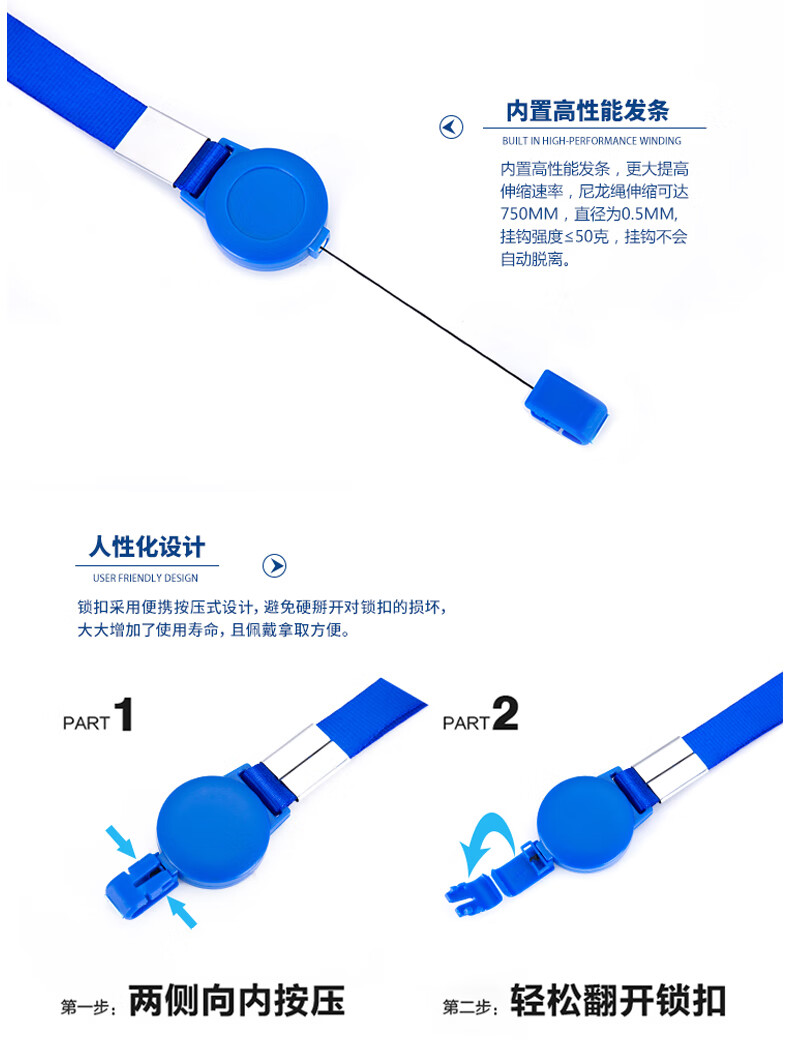 内置高性能发条

BUILT IN HIGH-PERFORMANCE WINDING

内置高性能发条，更大提高伸缩速率，尼龙绳伸缩可达750MM，直径为0.5MM,挂钩强度≤50克，挂钩不会自动脱离。

人性化设计

USER FRIENDLY DESIGN

锁扣采用便携按压式设计，避免硬掰开对锁扣的损坏，大大增加了使用寿命，且佩戴拿取方便。

PART 1

PART 2

第一步：两侧向内按压

第二步：轻松翻开锁扣