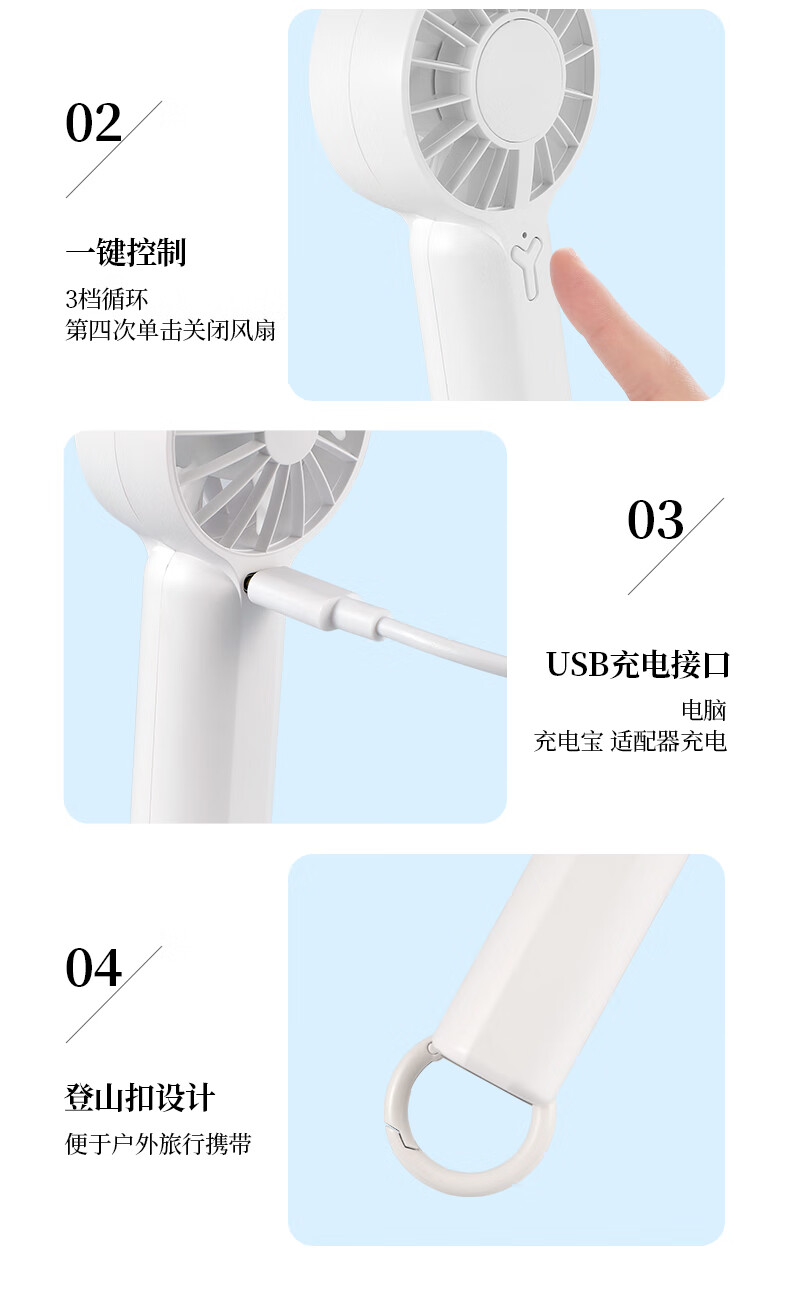 02

一键控制

3档循环
第四次单击关闭风扇

03

USB充电接口

电脑
充电宝 适配器充电

04

登山扣设计

便于户外旅行携带