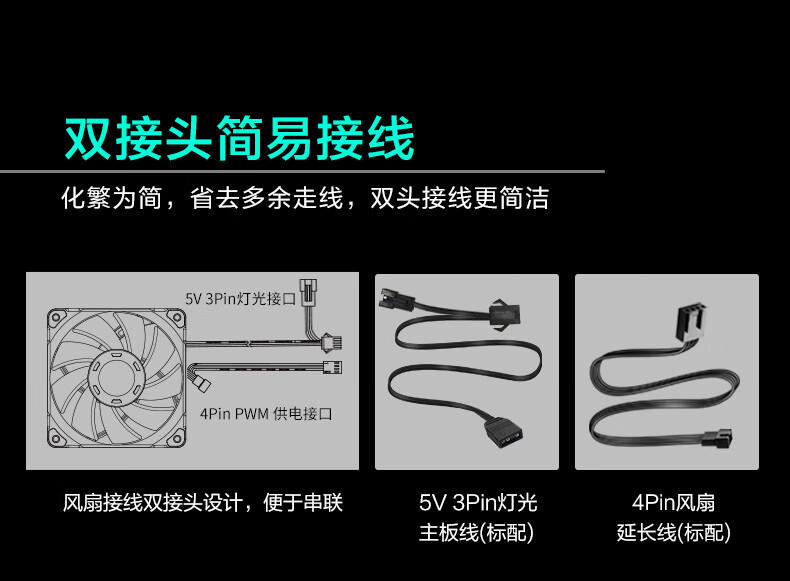 双接头简易接线

化繁为简，省去多余走线，双头接线更简洁

5V 3Pin灯光接口

4Pin PWM 供电接口

风扇接线双接头设计，便于串联

5V 3Pin灯光
主板线(标配)

4Pin风扇
延长线(标配)